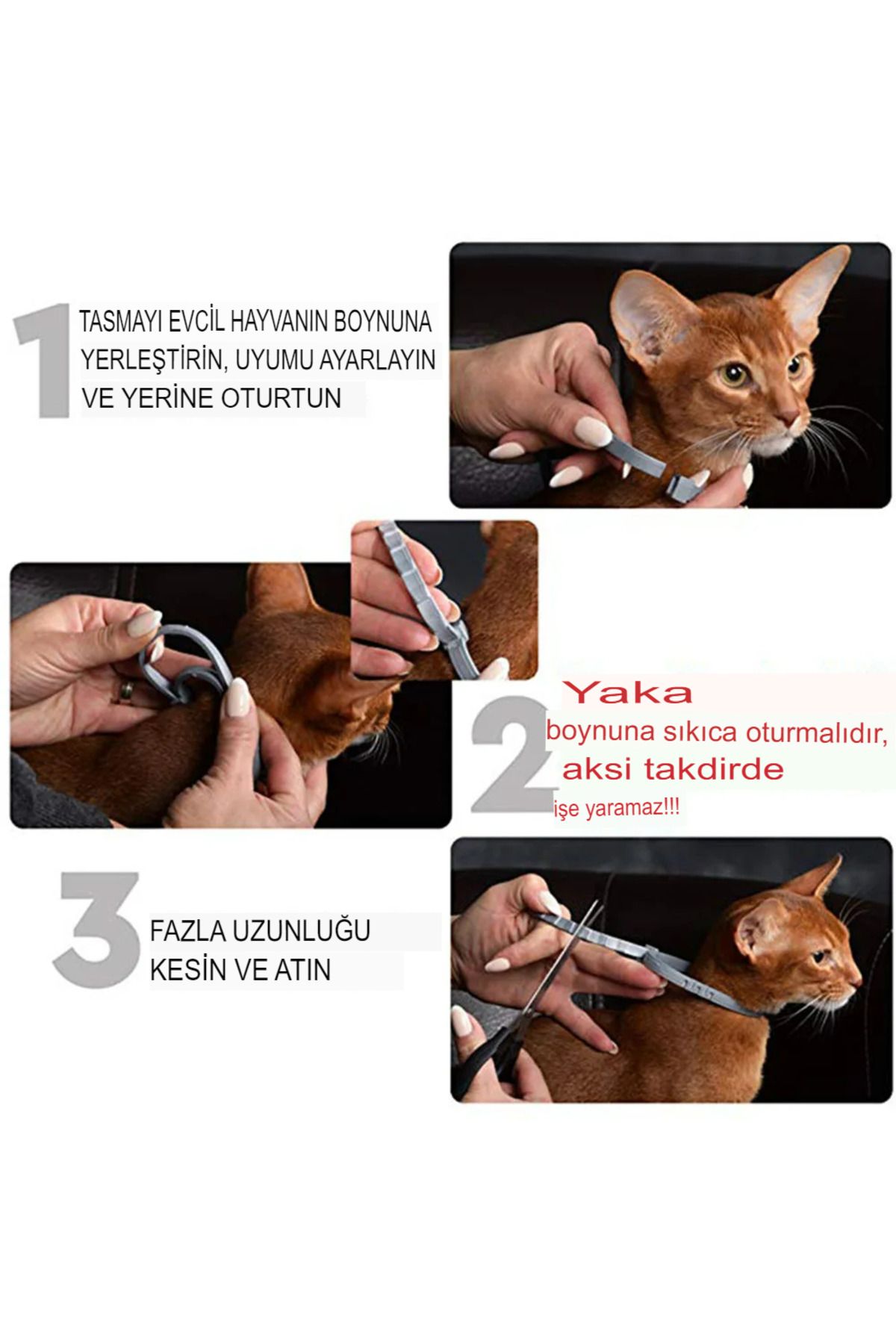 1

TASMAYI EVCİL HAYVANIN BOYNUNA YERLEŞTİRİN, UYUMU AYARLAYIN VE YERİNE OTURTUN

2

Yaka
boynuna sıkıca oturmalıdır,
aksi takdirde
işe yaramaz!!!

3

FAZLA UZUNLUĞU KESİN VE ATIN