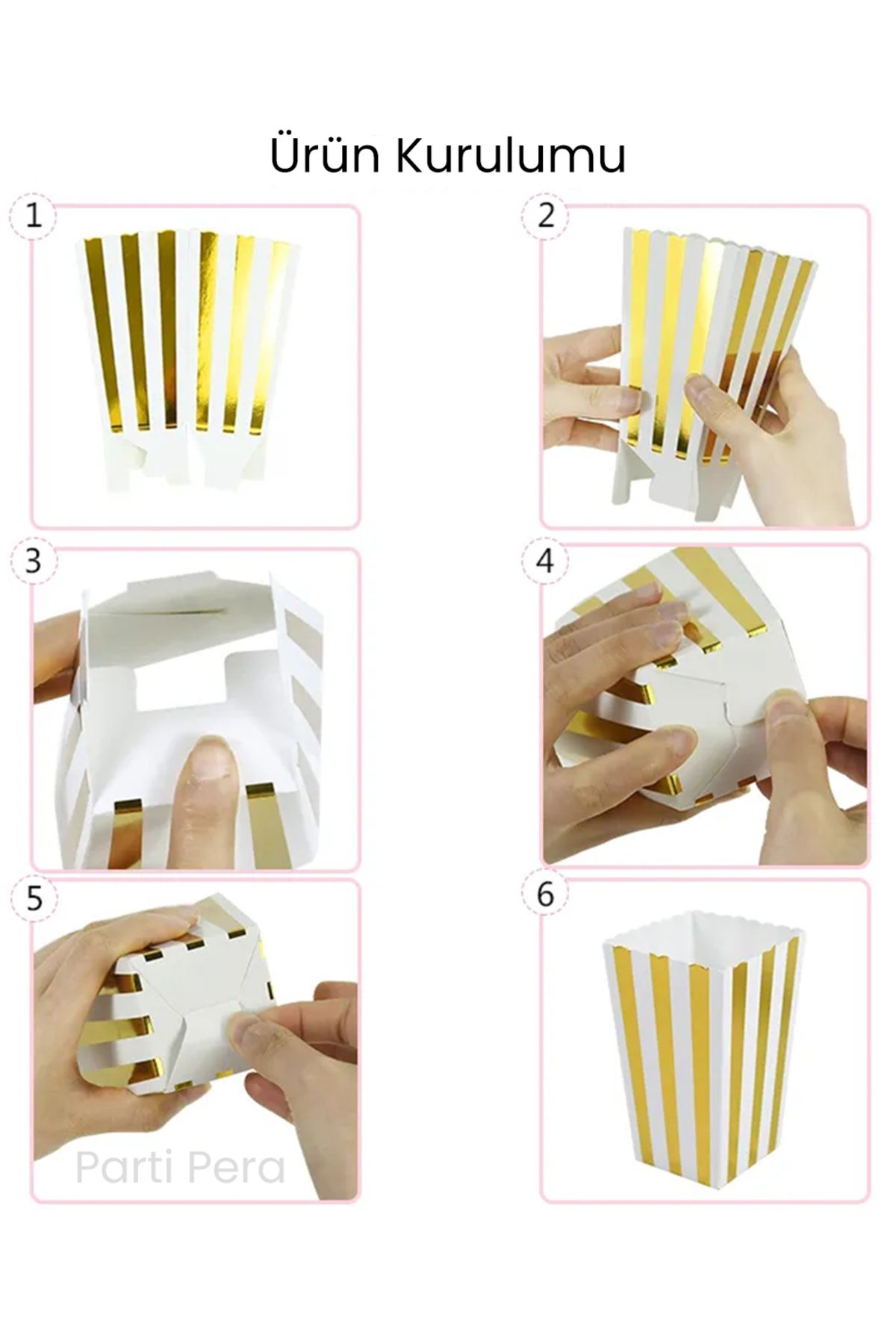 Ürün Kurulumu

1

2

3

4

5

Parti Pera

6