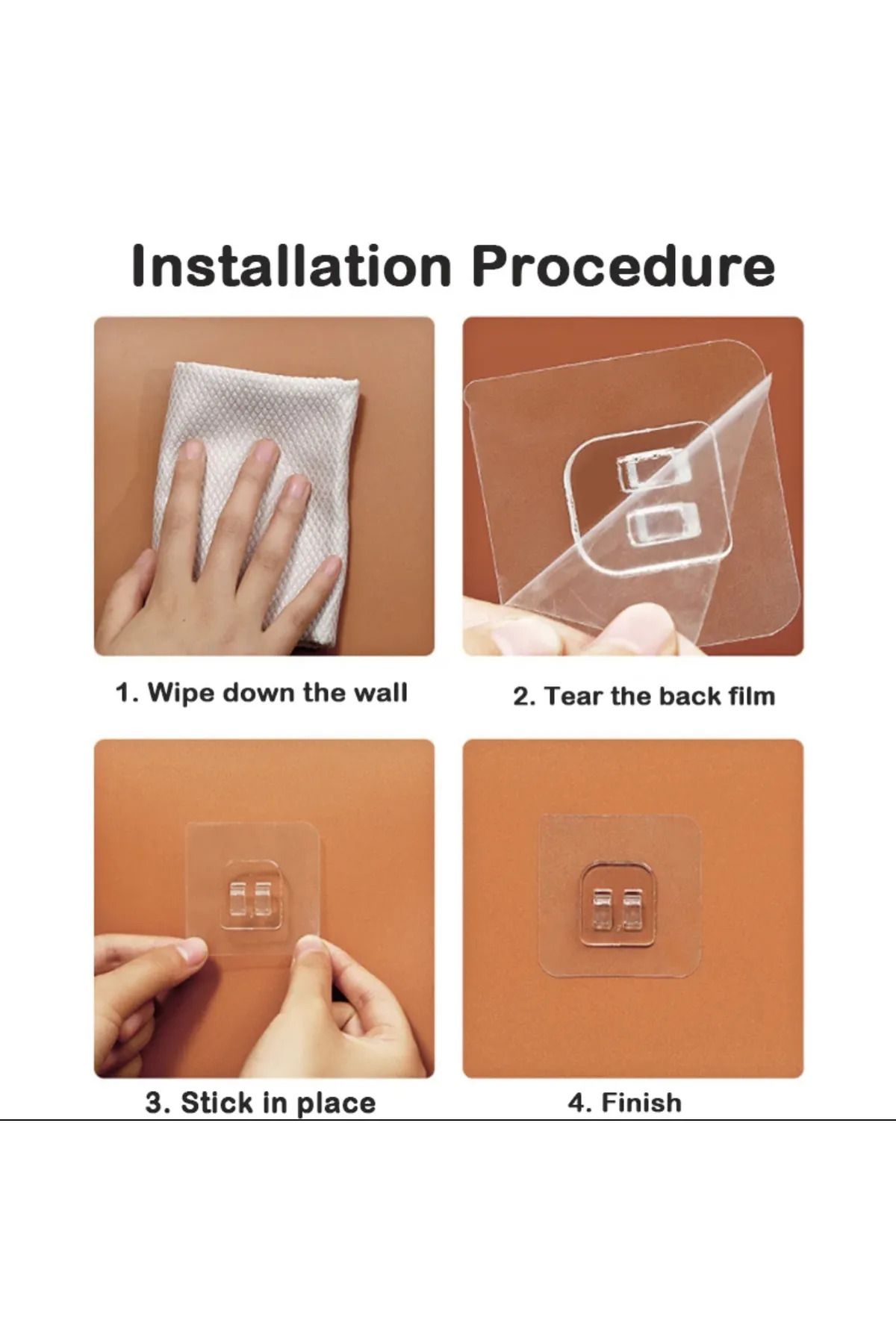 Installation Procedure

1. Wipe down the wall

2. Tear the back film

3. Stick in place

4. Finish