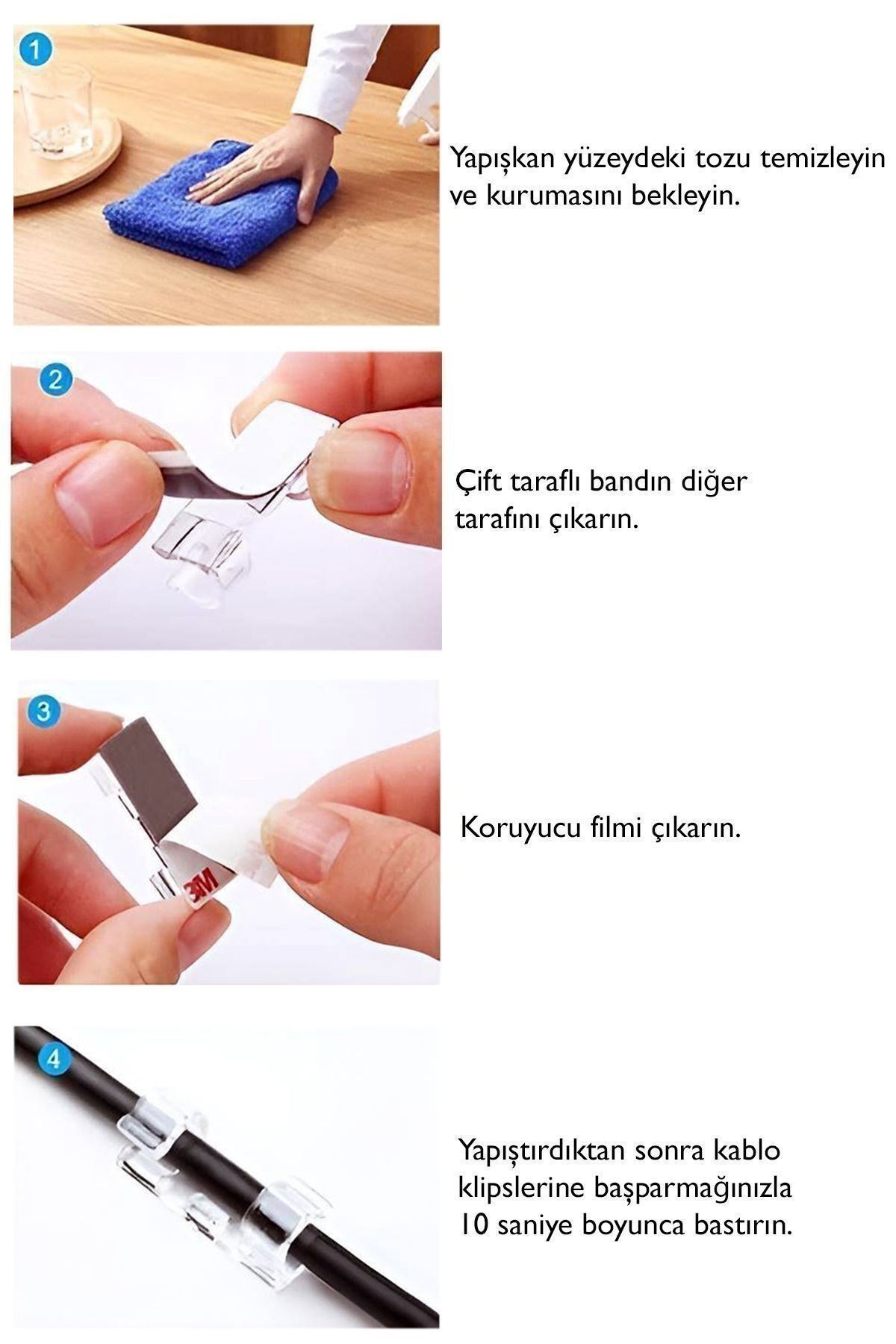 1

Yapışkan yüzeydeki tozu temizleyin ve kurumasını bekleyin.

2

Çift taraflı bandın diğer tarafını çıkarın.

3

3M

Koruyucu filmi çıkarın.

4

Yapıştırdıktan sonra kablo klipslerine başparmağınızla 10 saniye boyunca bastırın.