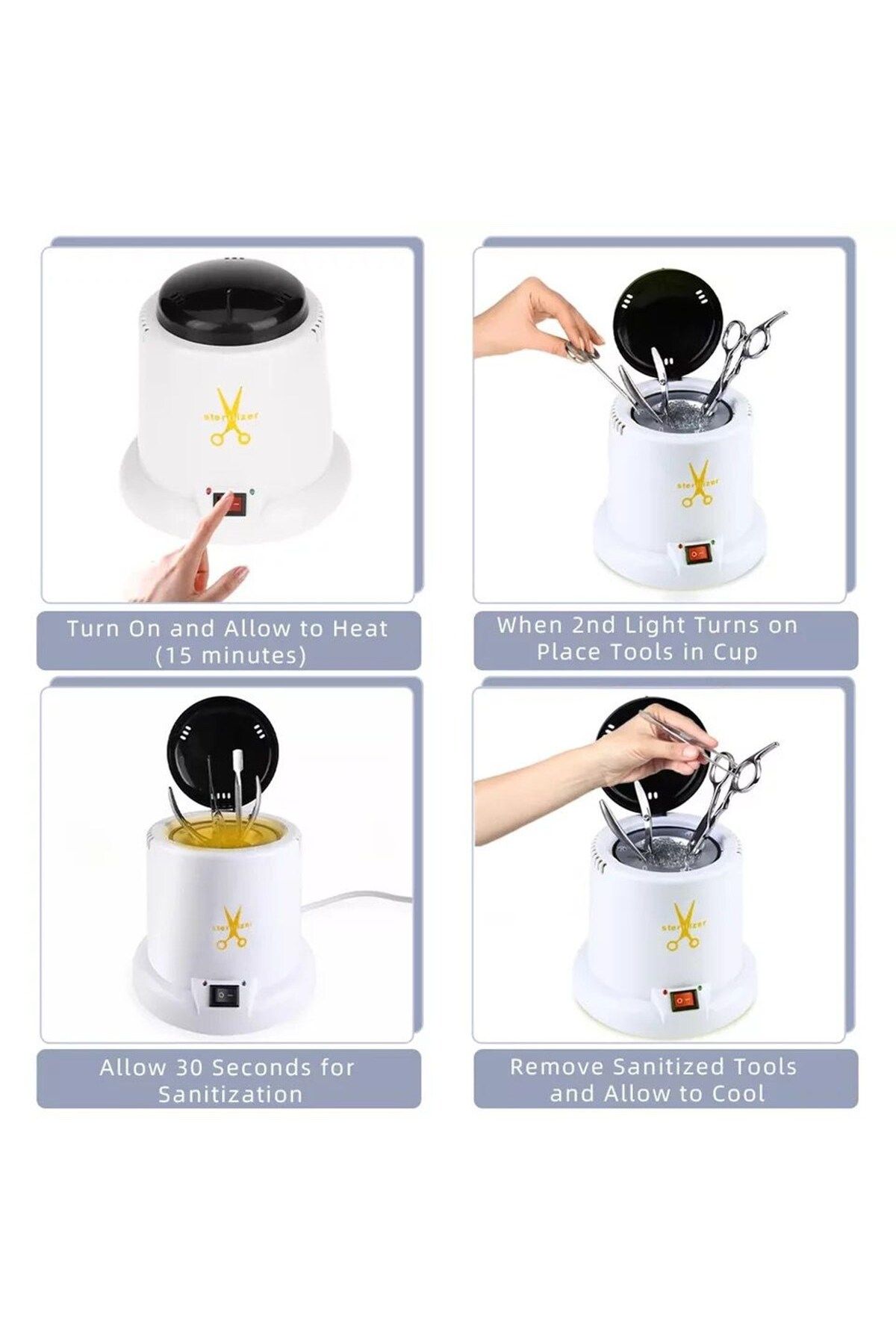 sterilizer

Turn On and Allow to Heat (15 minutes)

sterilizer

When 2nd Light Turns on Place Tools in Cup

sterilizer

Allow 30 Seconds for Sanitization

sterilizer

Remove Sanitized Tools and Allow to Cool