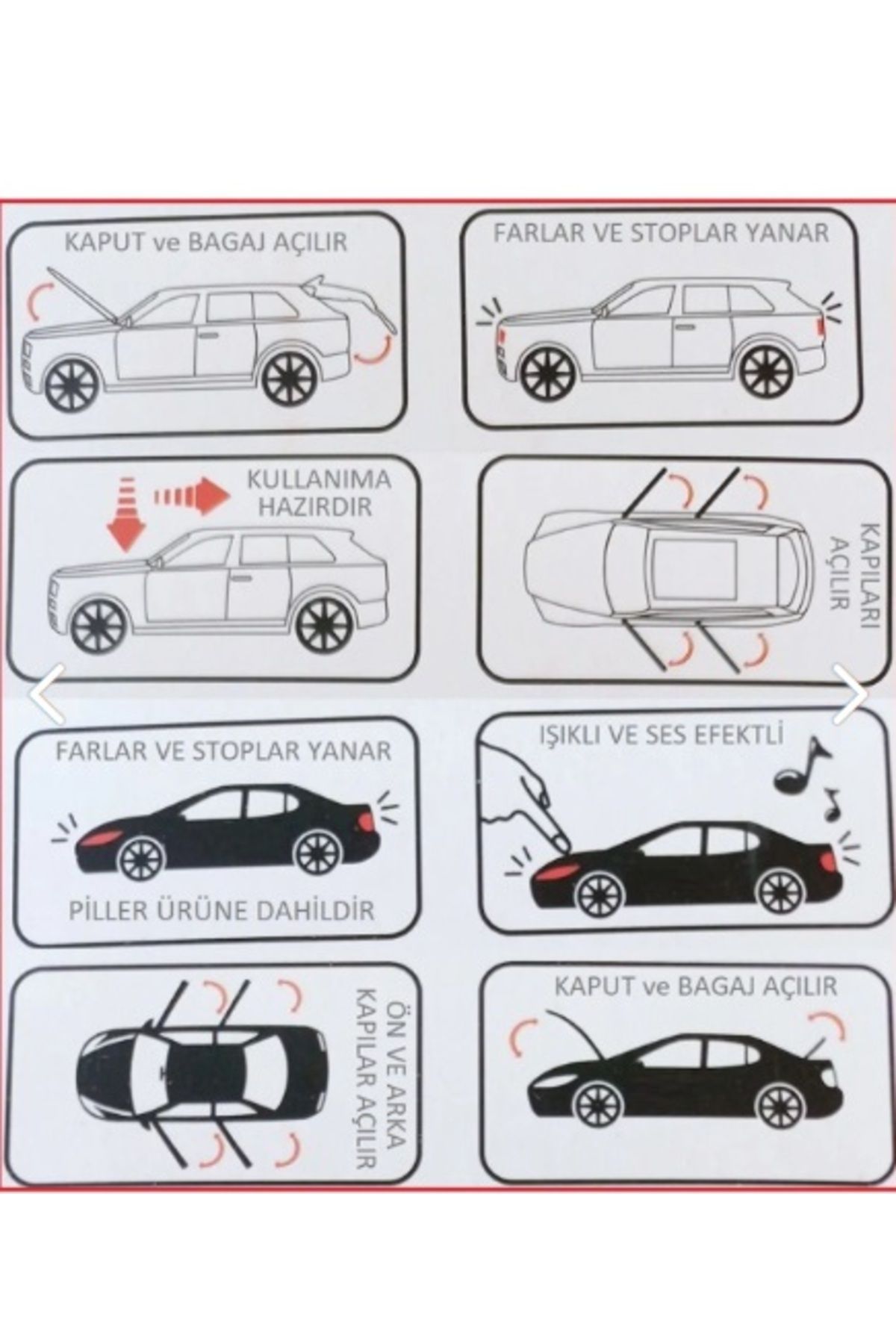 KAPUT ve BAGAJ AÇILIR

FARLAR VE STOPLAR YANAR

KULLANIMA HAZIRDIR

KAPILARI AÇILIR

FARLAR VE STOPLAR YANAR

PİLLER ÜRÜNE DAHİLDİR

IŞIKLI VE SES EFEKTLİ

ÖN VE ARKA KAPILAR AÇILIR

KAPUT ve BAGAJ AÇILIR