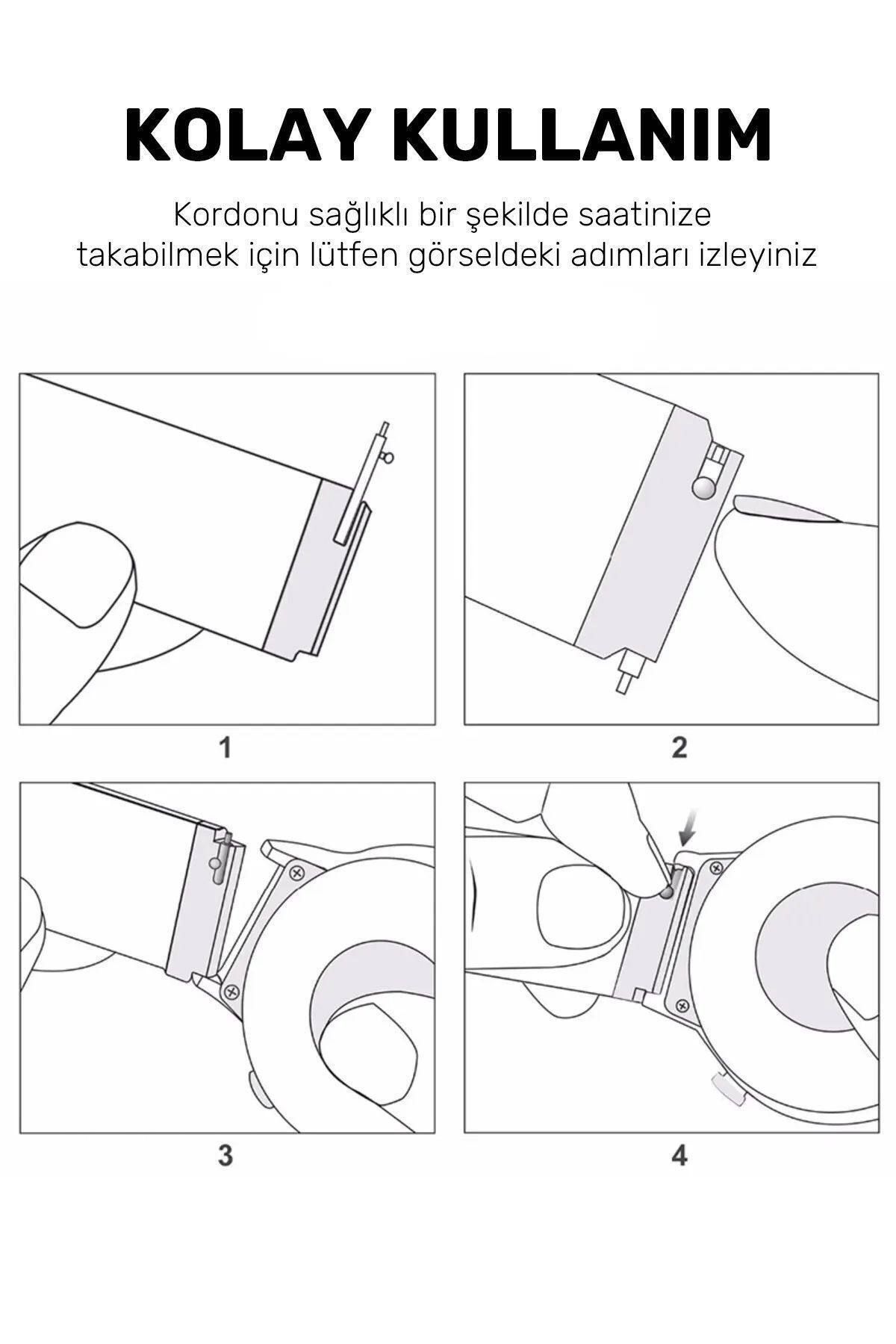 KOLAY KULLANIM

Kordonu sağlıklı bir şekilde saatinize takabilmek için lütfen görseldeki adımları izleyiniz

1

2

3

4