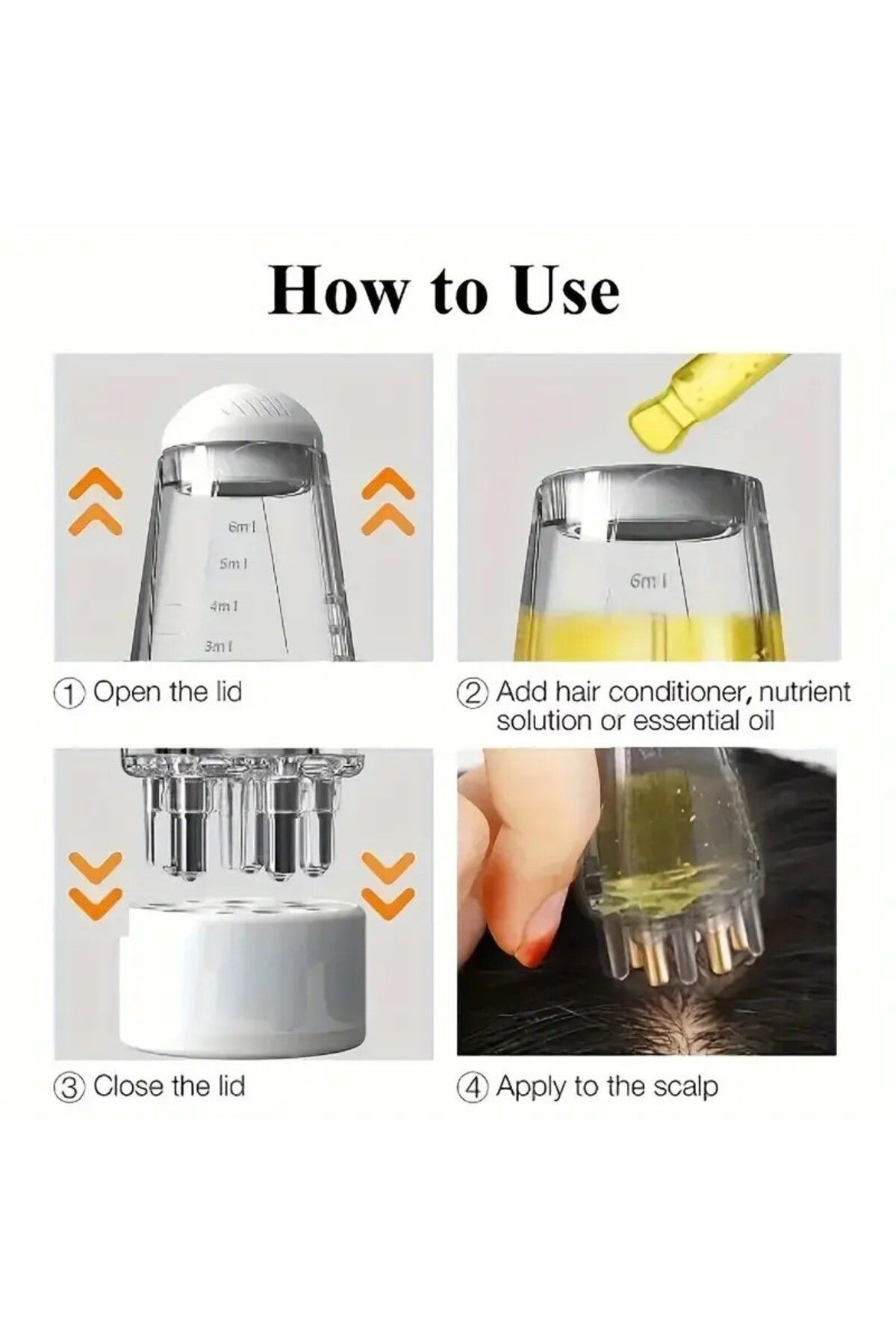 How to Use

6ml
5ml
4ml
3ml

① Open the lid

6ml

② Add hair conditioner, nutrient solution or essential oil

③ Close the lid

④ Apply to the scalp