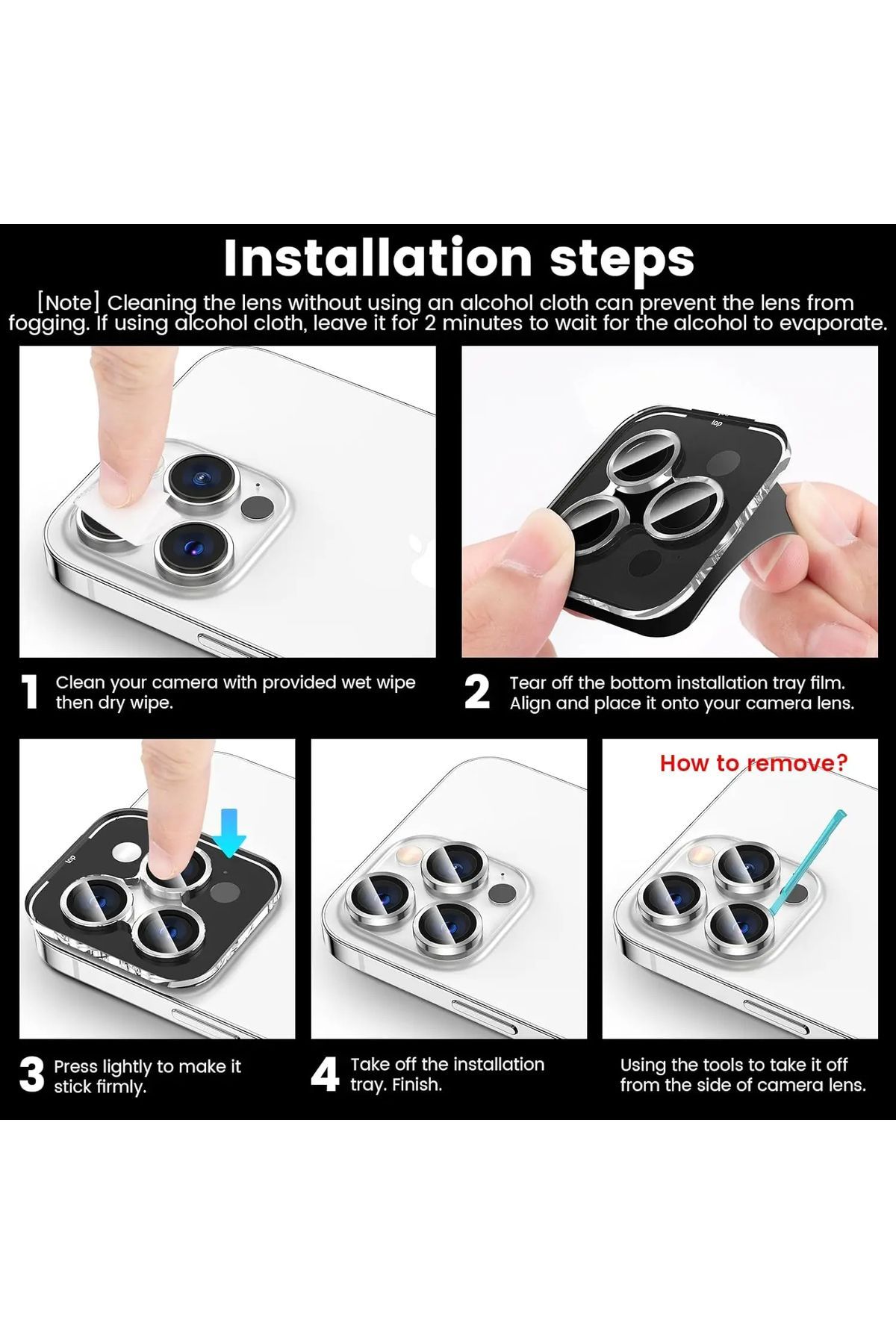 Installation steps

[Note] Cleaning the lens without using an alcohol cloth can prevent the lens from fogging. If using alcohol cloth, leave it for 2 minutes to wait for the alcohol to evaporate.

top

1 Clean your camera with provided wet wipe then dry wipe.

2 Tear off the bottom installation tray film. Align and place it onto your camera lens.

top

How to remove?

3 Press lightly to make it stick firmly.

4 Take off the installation tray. Finish.

Using the tools to take it off from the side of camera lens.