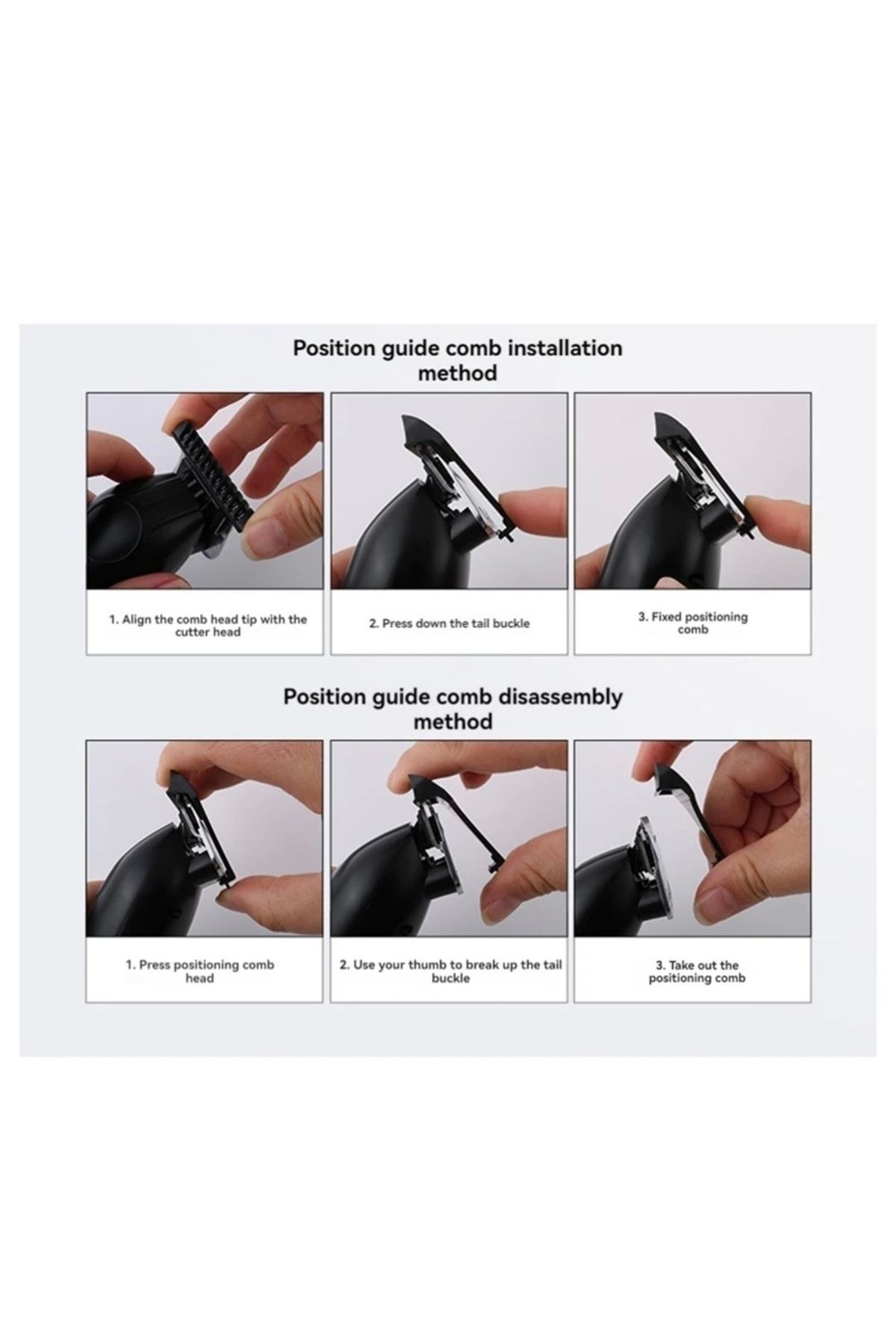 Position guide comb installation method

1. Align the comb head tip with the cutter head

2. Press down the tail buckle

3. Fixed positioning comb

Position guide comb disassembly method

1. Press positioning comb head

2. Use your thumb to break up the tail buckle

3. Take out the positioning comb