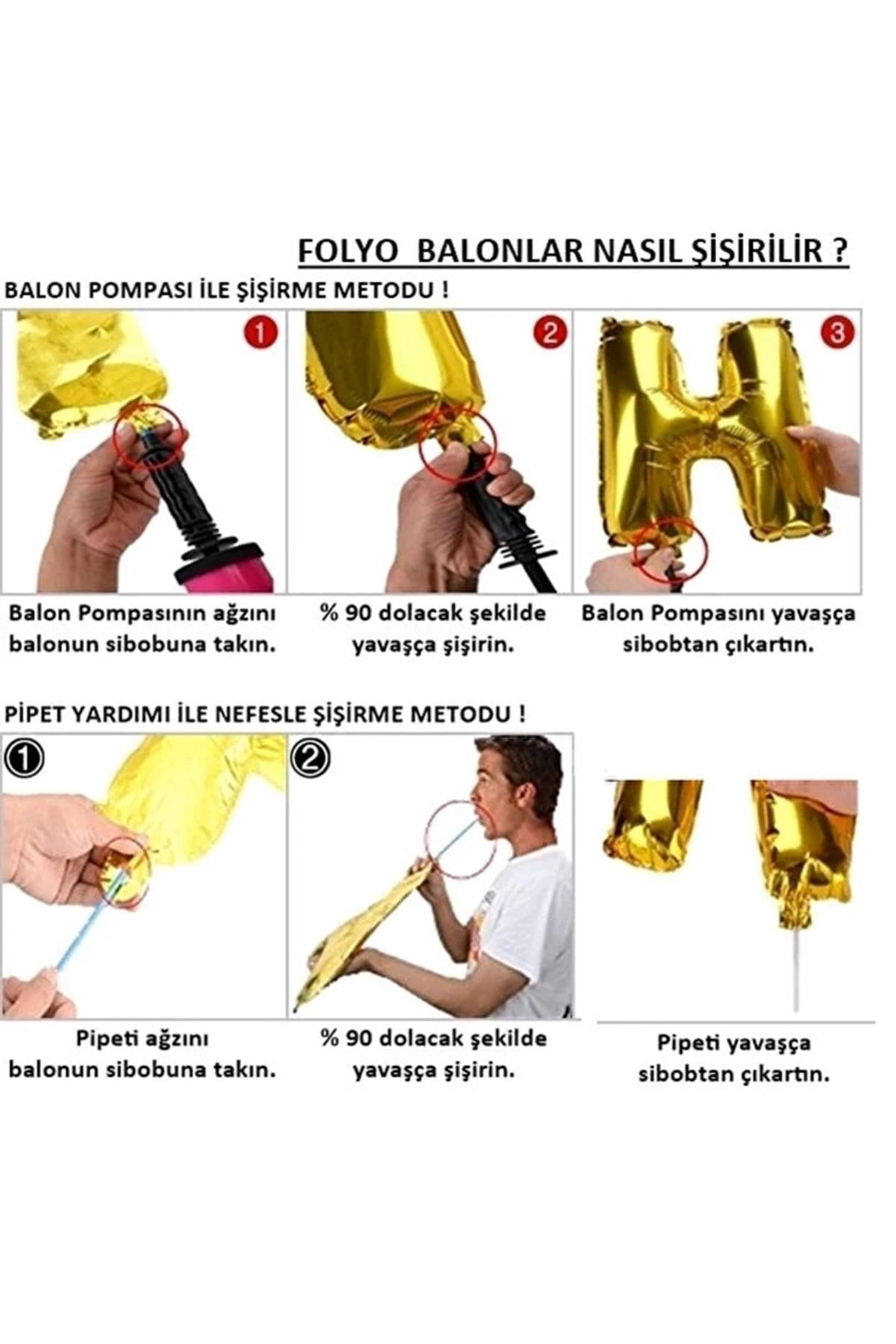 FOLYO BALONLAR NASIL ŞİŞİRİLİR ?

BALON POMPASI İLE ŞİŞİRME METODU !

1

2

3

Balon Pompasının ağzını balonun sibobuna takın.

% 90 dolacak şekilde yavaşça şişirin.

Balon Pompasını yavaşça sibobtan çıkartın.

PİPET YARDIMI İLE NEFESLE ŞİŞİRME METODU !

1

2

Pipeti ağzını balonun sibobuna takın.

% 90 dolacak şekilde yavaşça şişirin.

Pipeti yavaşça sibobtan çıkartın.