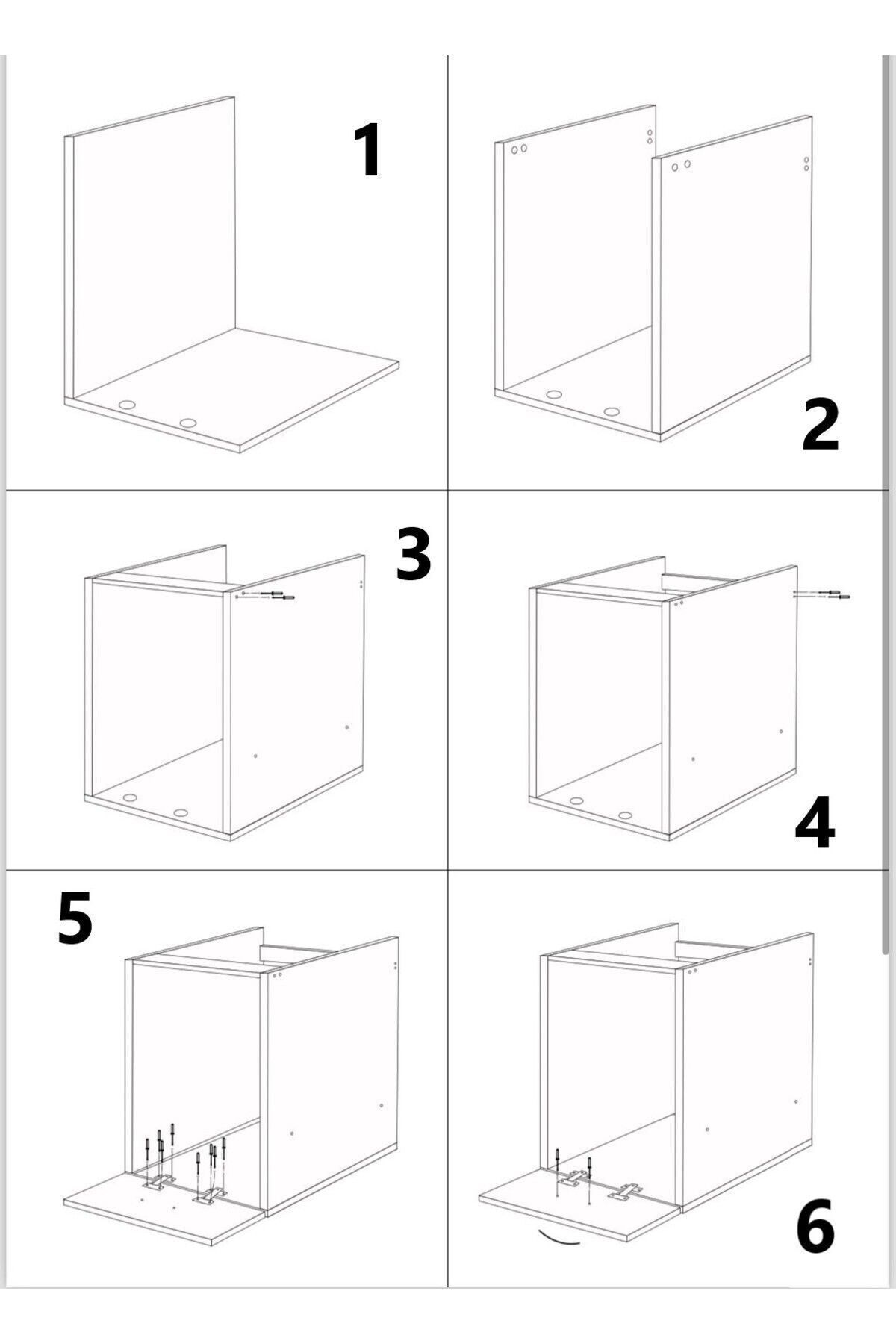 1

2

3

4

5

6