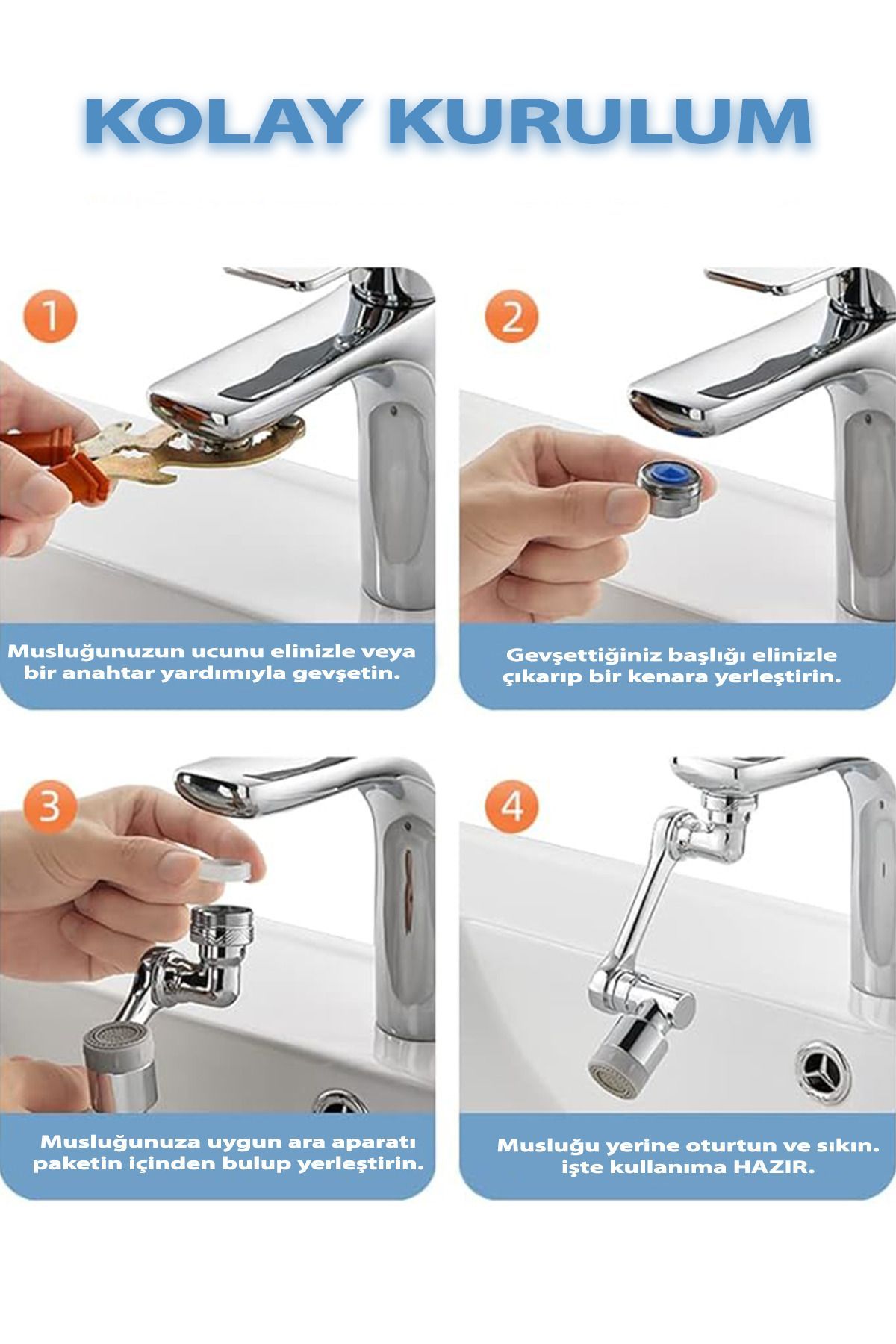 KOLAY KURULUM

1

Musluğunuzun ucunu elinizle veya bir anahtar yardımıyla gevşetin.

2

Gevşettiğiniz başlığı elinizle çıkarıp bir kenara yerleştirin.

3

Musluğunuza uygun ara aparatı paketin içinden bulup yerleştirin.

4

Musluğu yerine oturtun ve sıkın. işte kullanıma HAZIR.