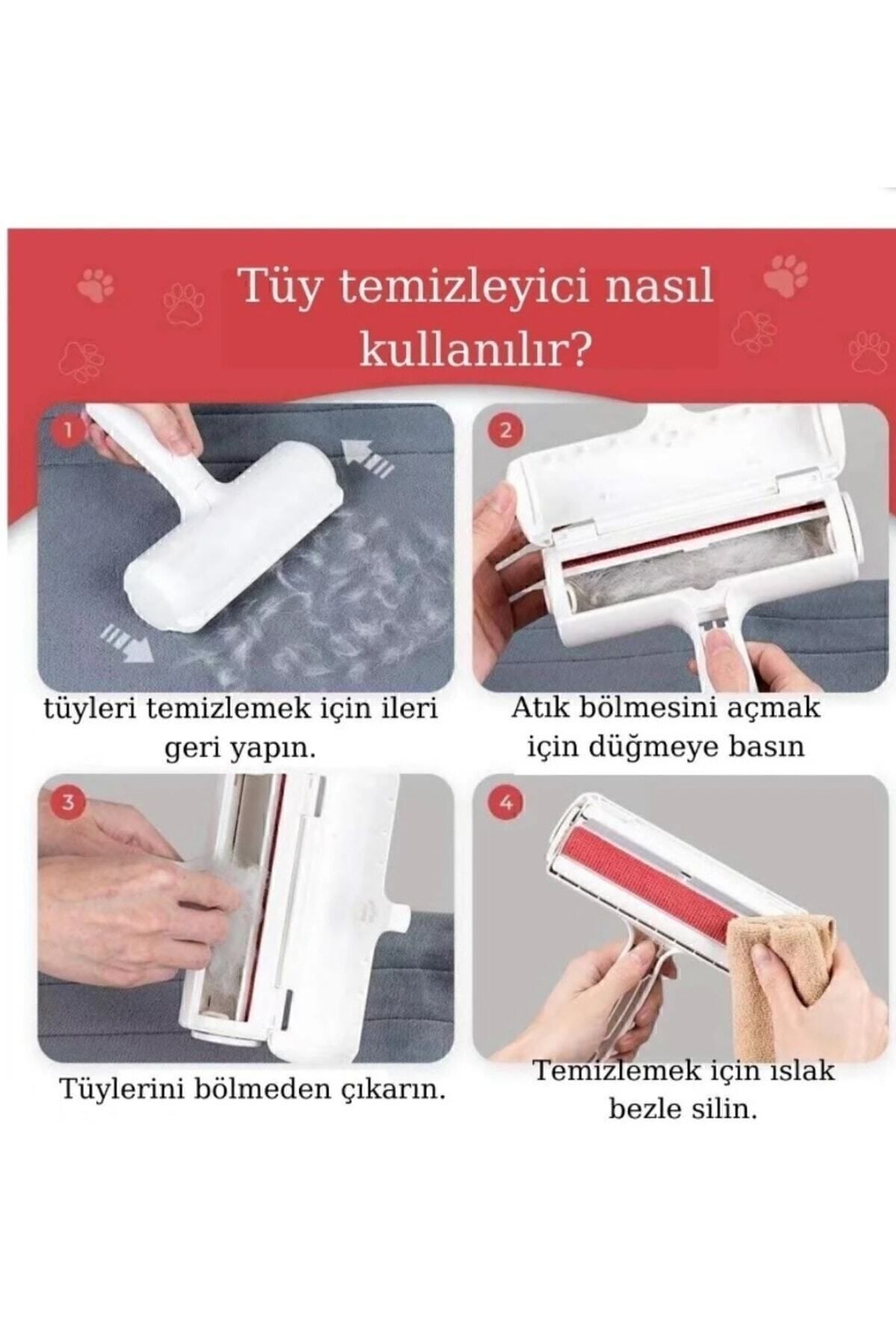 Tüy temizleyici nasıl kullanılır?

1

tüyleri temizlemek için ileri geri yapın.

2

Atık bölmesini açmak için düğmeye basın

3

Tüylerini bölmeden çıkarın.

4

Temizlemek için ıslak bezle silin.