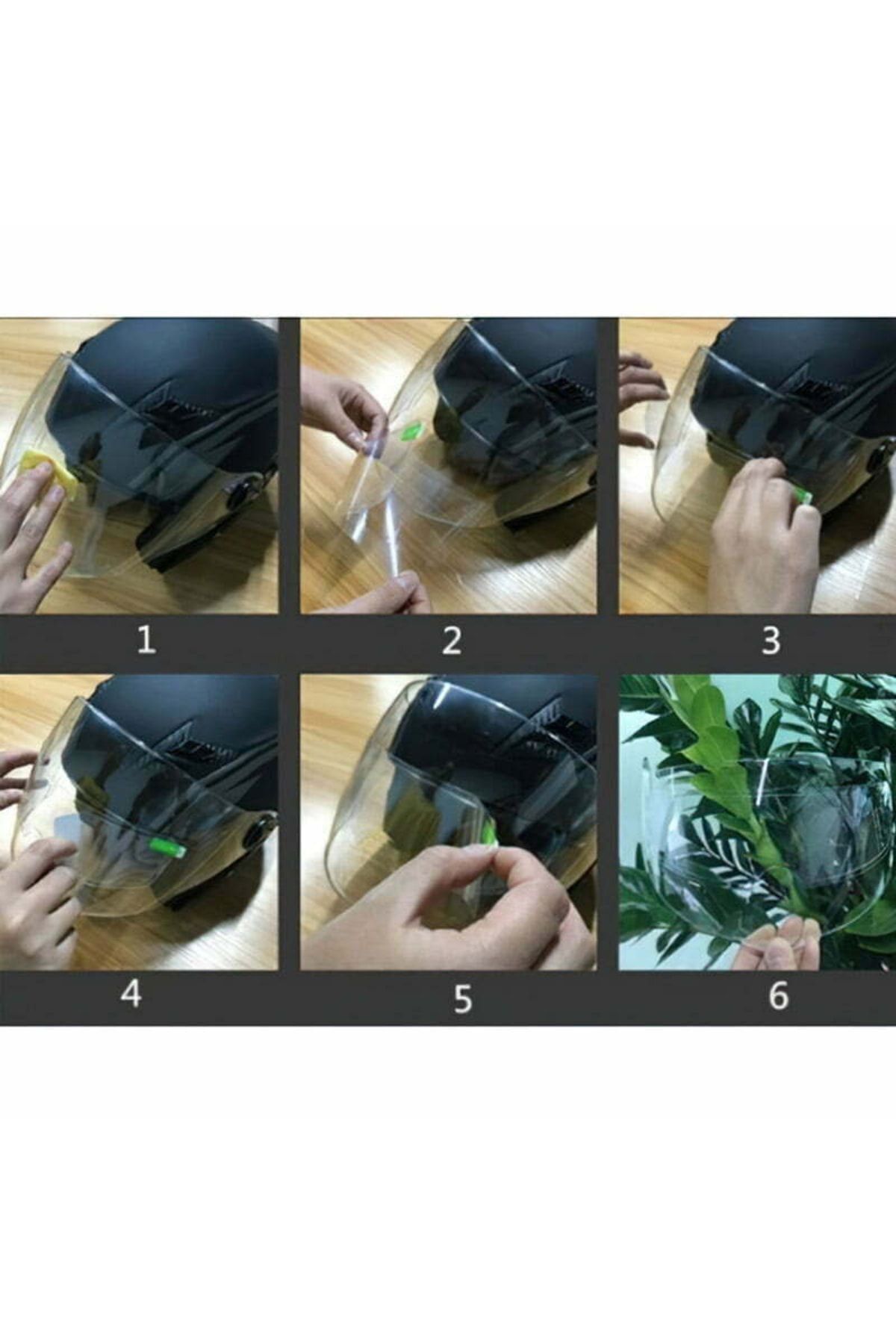 1 2 3

4 5 6