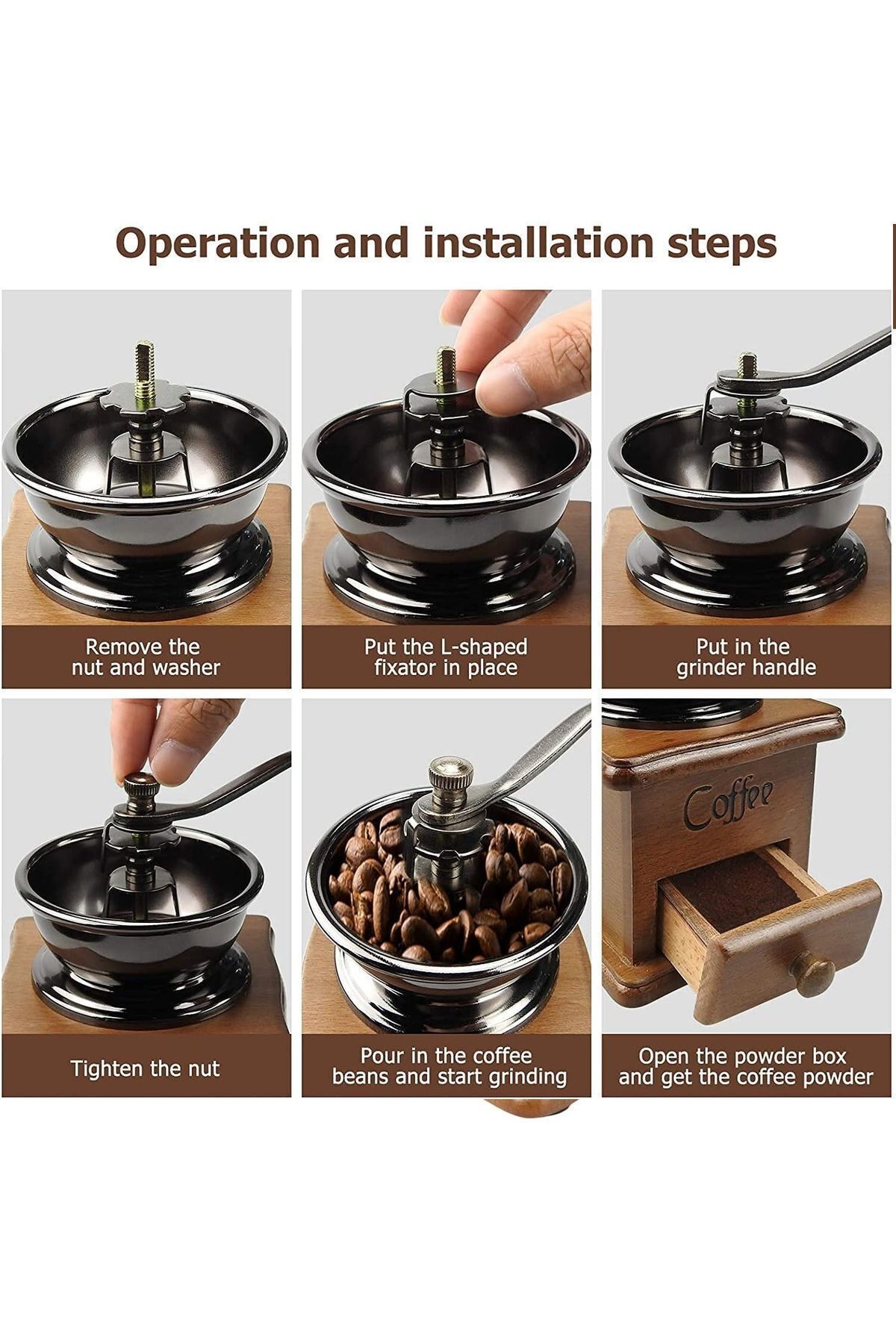 Operation and installation steps

Remove the nut and washer

Put the L-shaped fixator in place

Put in the grinder handle

Tighten the nut

Pour in the coffee beans and start grinding

Coffee

Open the powder box and get the coffee powder