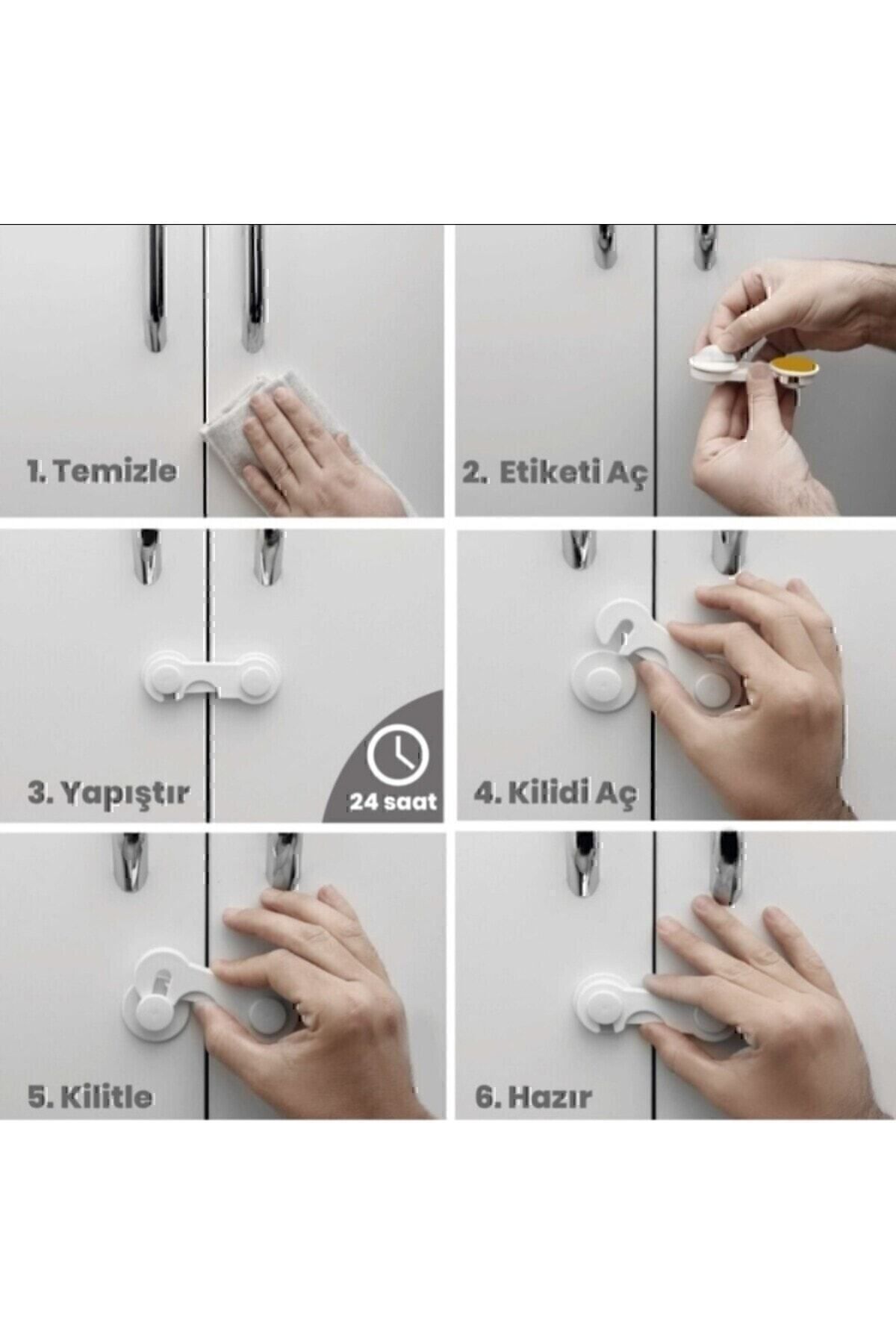 1. Temizle

2. Etiketi Aç

3. Yapıştır

24 saat

4. Kilidi Aç

5. Kilitle

6. Hazır