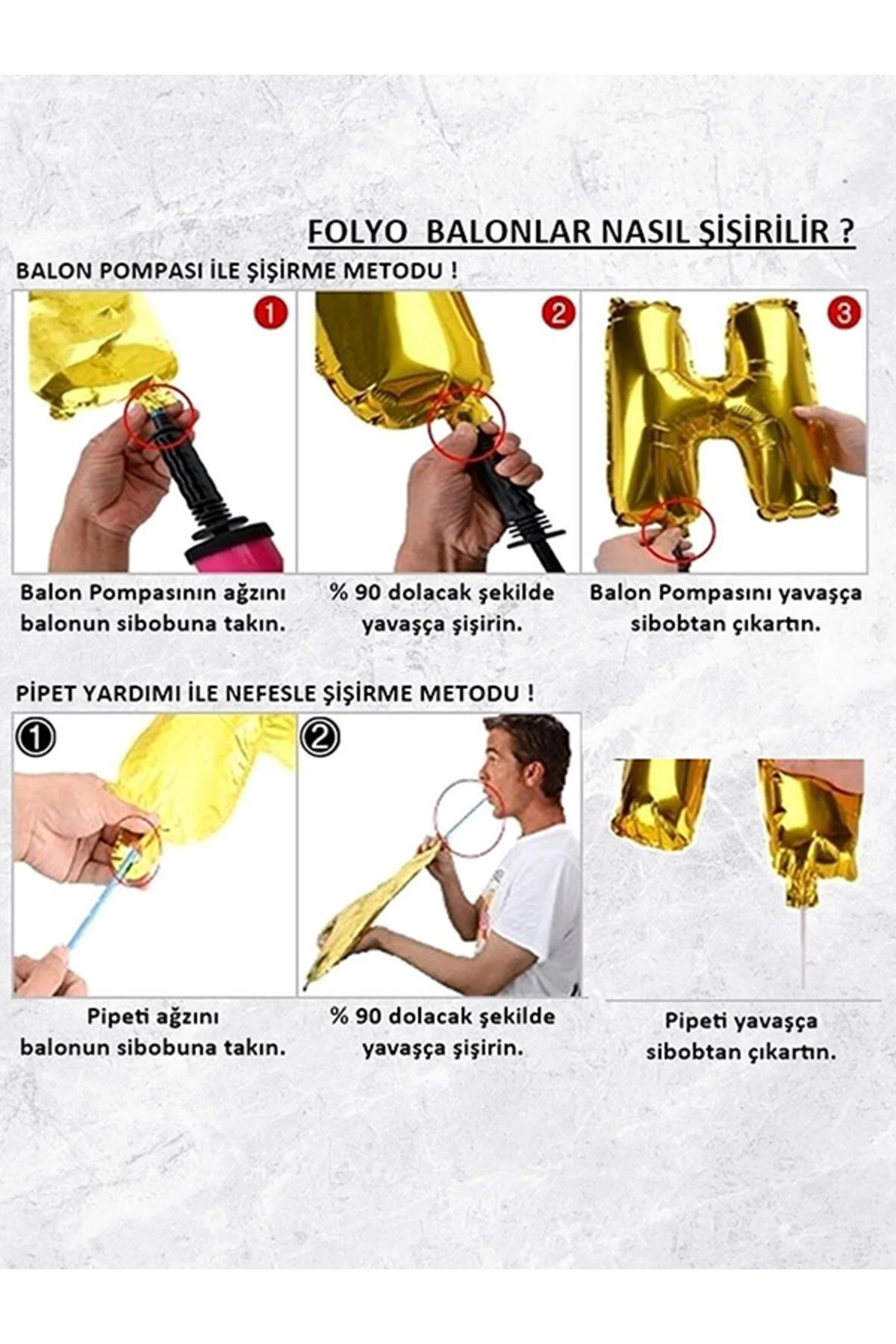 FOLYO BALONLAR NASIL ŞİŞİRİLİR ?

BALON POMPASI İLE ŞİŞİRME METODU !

1

2

3

Balon Pompasının ağzını balonun sibobuna takın.

% 90 dolacak şekilde yavaşça şişirin.

Balon Pompasını yavaşça sibobtan çıkartın.

PİPET YARDIMI İLE NEFESLE ŞİŞİRME METODU !

1

2

Pipeti ağzını balonun sibobuna takın.

% 90 dolacak şekilde yavaşça şişirin.

Pipeti yavaşça sibobtan çıkartın.