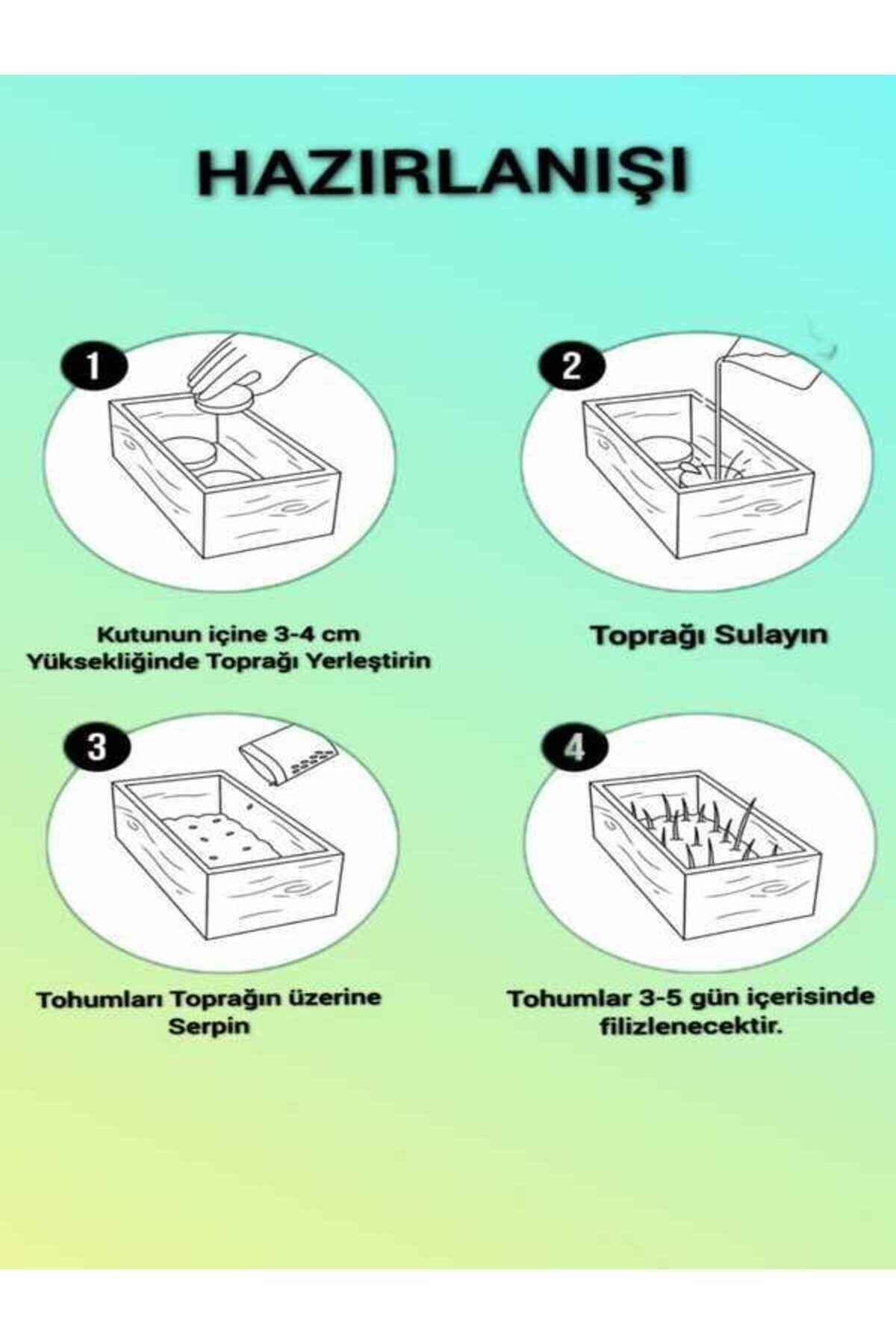 HAZIRLANIŞI

1

Kutunun içine 3-4 cm Yüksekliğinde Toprağı Yerleştirin

2

Toprağı Sulayın

3

Tohumları Toprağın üzerine Serpin

4

Tohumlar 3-5 gün içerisinde filizlenecektir.