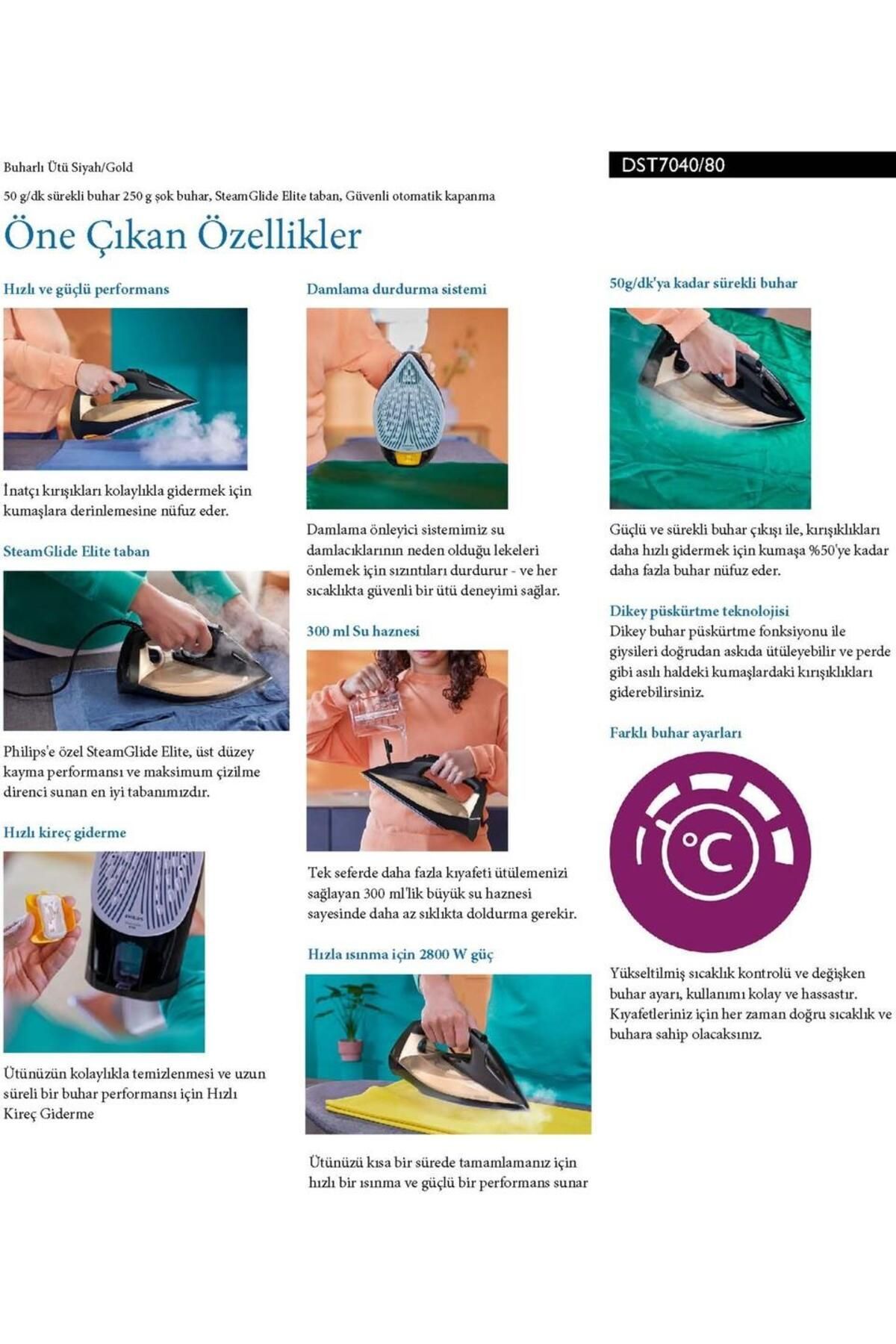 Buharlı Ütü Siyah/Gold

DST7040/80

50 g/dk sürekli buhar 250 g şok buhar, SteamGlide Elite taban, Güvenli otomatik kapanma

Öne Çıkan Özellikler

Hızlı ve güçlü performans

İnatçı kırışıkları kolaylıkla gidermek için kumaşlara derinlemesine nüfuz eder.

SteamGlide Elite taban

Philips'e özel SteamGlide Elite, üst düzey kayma performansı ve maksimum çizilme direnci sunan en iyi tabanımızdır.

Hızlı kireç giderme

Ütünüzün kolaylıkla temizlenmesi ve uzun süreli bir buhar performansı için Hızlı Kireç Giderme

Damlama durdurma sistemi

Damlama önleyici sistemimiz su damlacıklarının neden olduğu lekeleri önlemek için sızıntıları durdurur - ve her sıcaklıkta güvenli bir ütü deneyimi sağlar.

300 ml Su haznesi

Tek seferde daha fazla kıyafeti ütülemenizi sağlayan 300 ml'lik büyük su haznesi sayesinde daha az sıklıkta doldurma gerekir.

Hızla ısınma için 2800 W güç

Ütünüzü kısa bir sürede tamamlamanız için hızlı bir ısınma ve güçlü bir performans sunar

50g/dk'ya kadar sürekli buhar

Güçlü ve sürekli buhar çıkışı ile, kırışıklıkları daha hızlı gidermek için kumaşa %50'ye kadar daha fazla buhar nüfuz eder.

Dikey püskürtme teknolojisi
Dikey buhar püskürtme fonksiyonu ile giysileri doğrudan askıda ütüleyebilir ve perde gibi asılı haldeki kumaşlardaki kırışıklıkları giderebilirsiniz.

Farklı buhar ayarları

°C

Yükseltilmiş sıcaklık kontrolü ve değişken buhar ayarı, kullanımı kolay ve hassastır. Kıyafetleriniz için her zaman doğru sıcaklık ve buhara sahip olacaksınız.