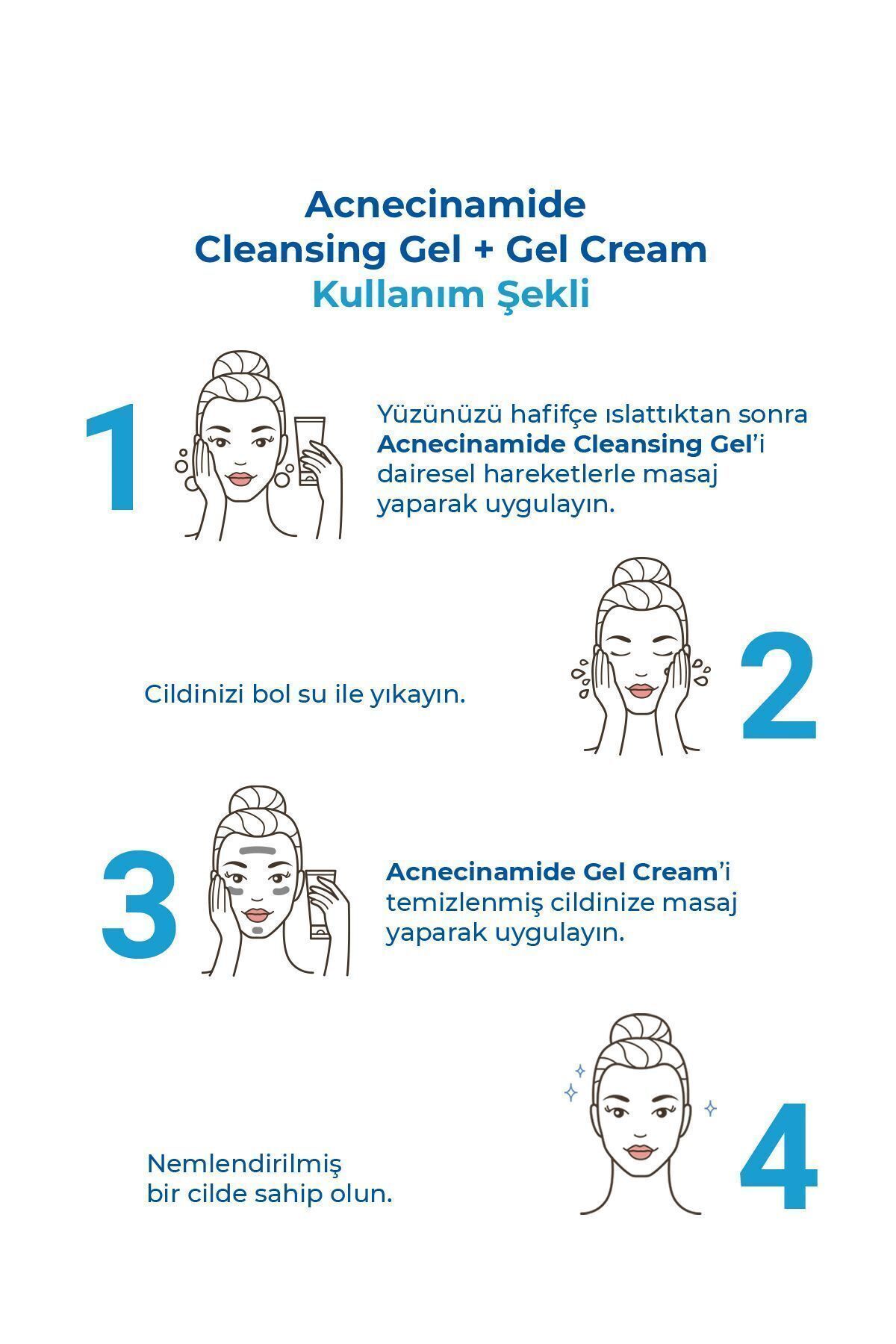 Acnecinamide
Cleansing Gel + Gel Cream
Kullanım Şekli

1

Yüzünüzü hafifçe ıslattıktan sonra Acnecinamide Cleansing Gel'i dairesel hareketlerle masaj yaparak uygulayın.

Cildinizi bol su ile yıkayın.

2

3

Acnecinamide Gel Cream'i temizlenmiş cildinize masaj yaparak uygulayın.

Nemlendirilmiş bir cilde sahip olun.

4