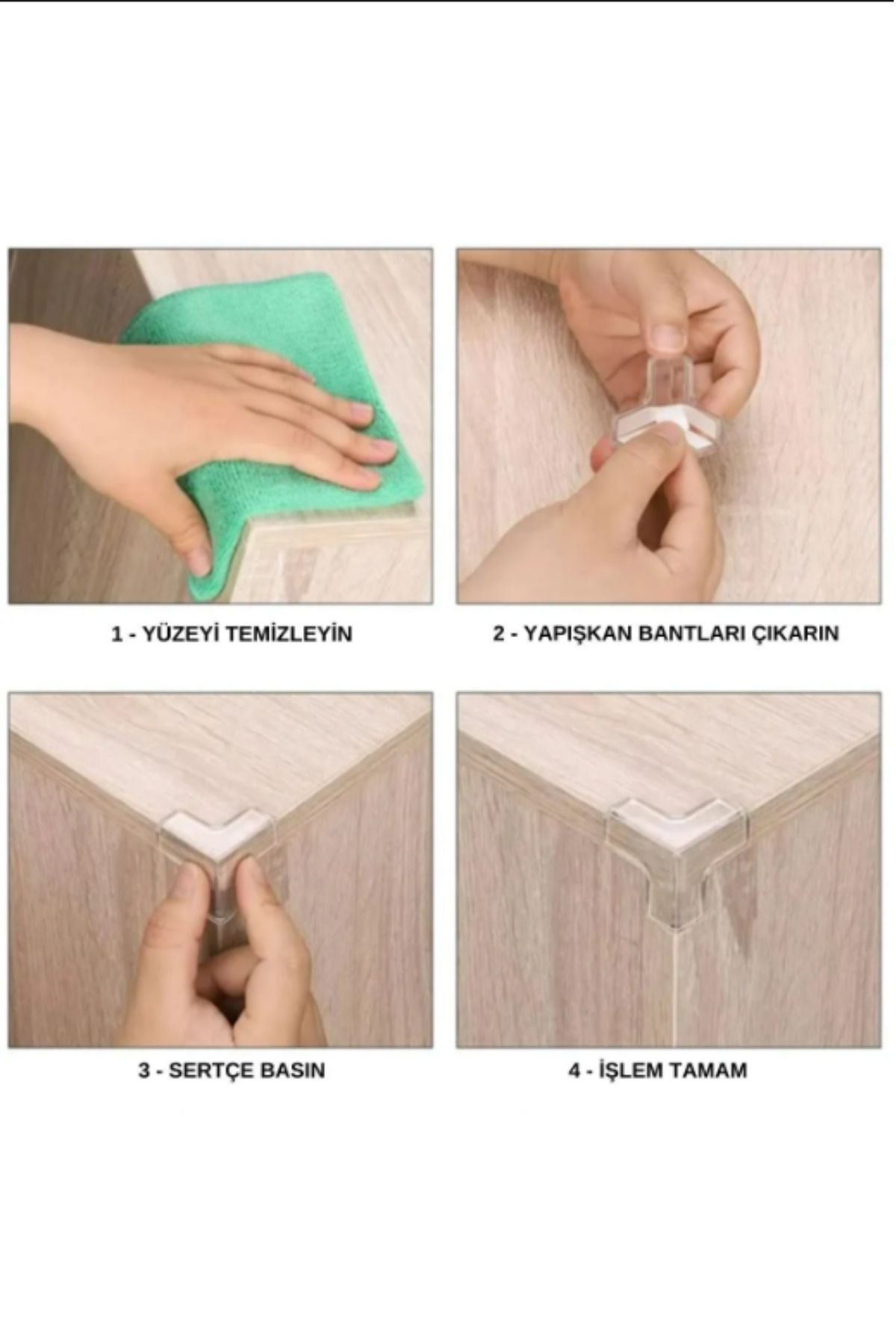 1 - YÜZEYİ TEMİZLEYİN

2 - YAPIŞKAN BANTLARI ÇIKARIN

3 - SERTÇE BASIN

4 - İŞLEM TAMAM