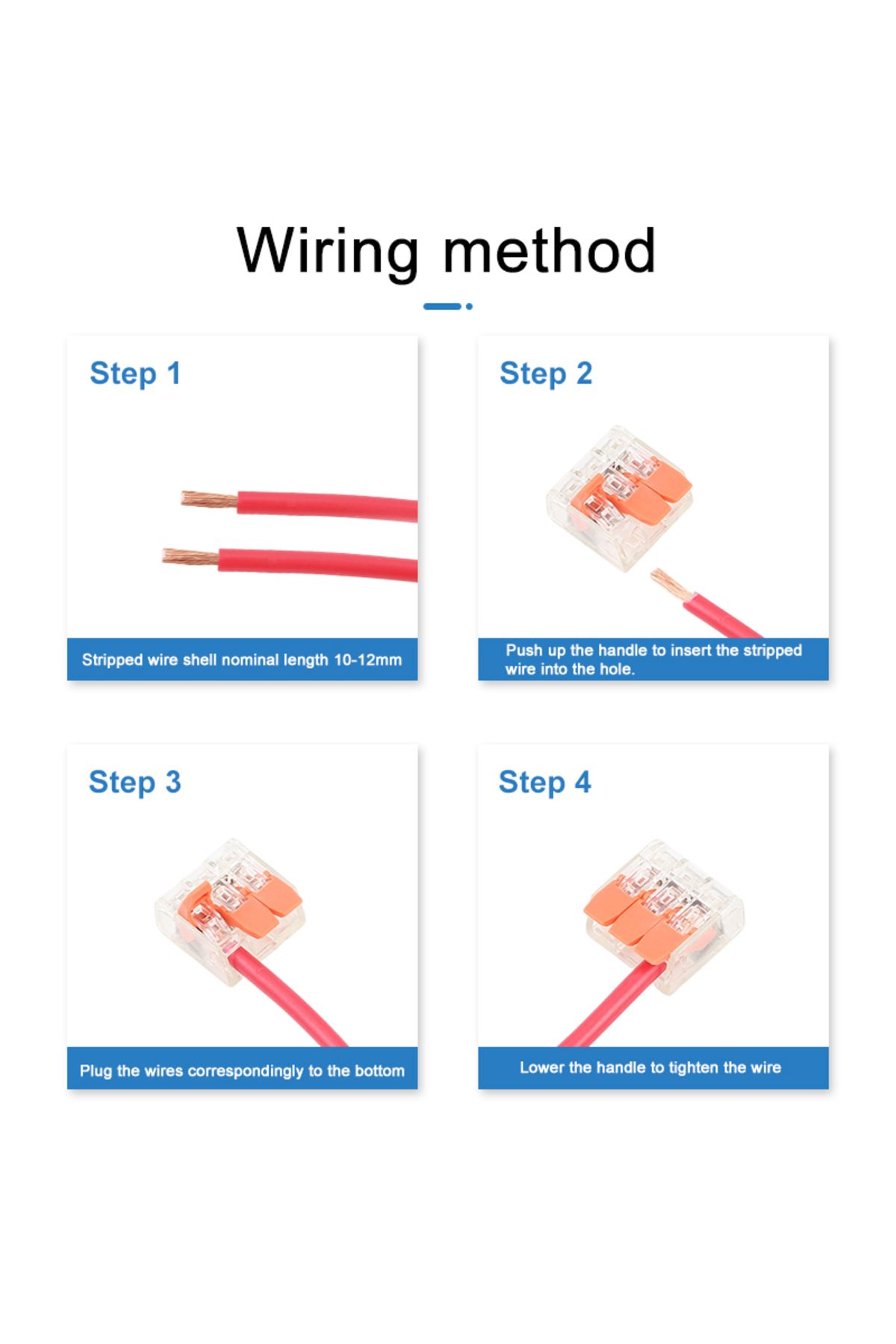 Wiring method

Step 1

Stripped wire shell nominal length 10-12mm

Step 2

Push up the handle to insert the stripped wire into the hole.

Step 3

Plug the wires correspondingly to the bottom

Step 4

Lower the handle to tighten the wire