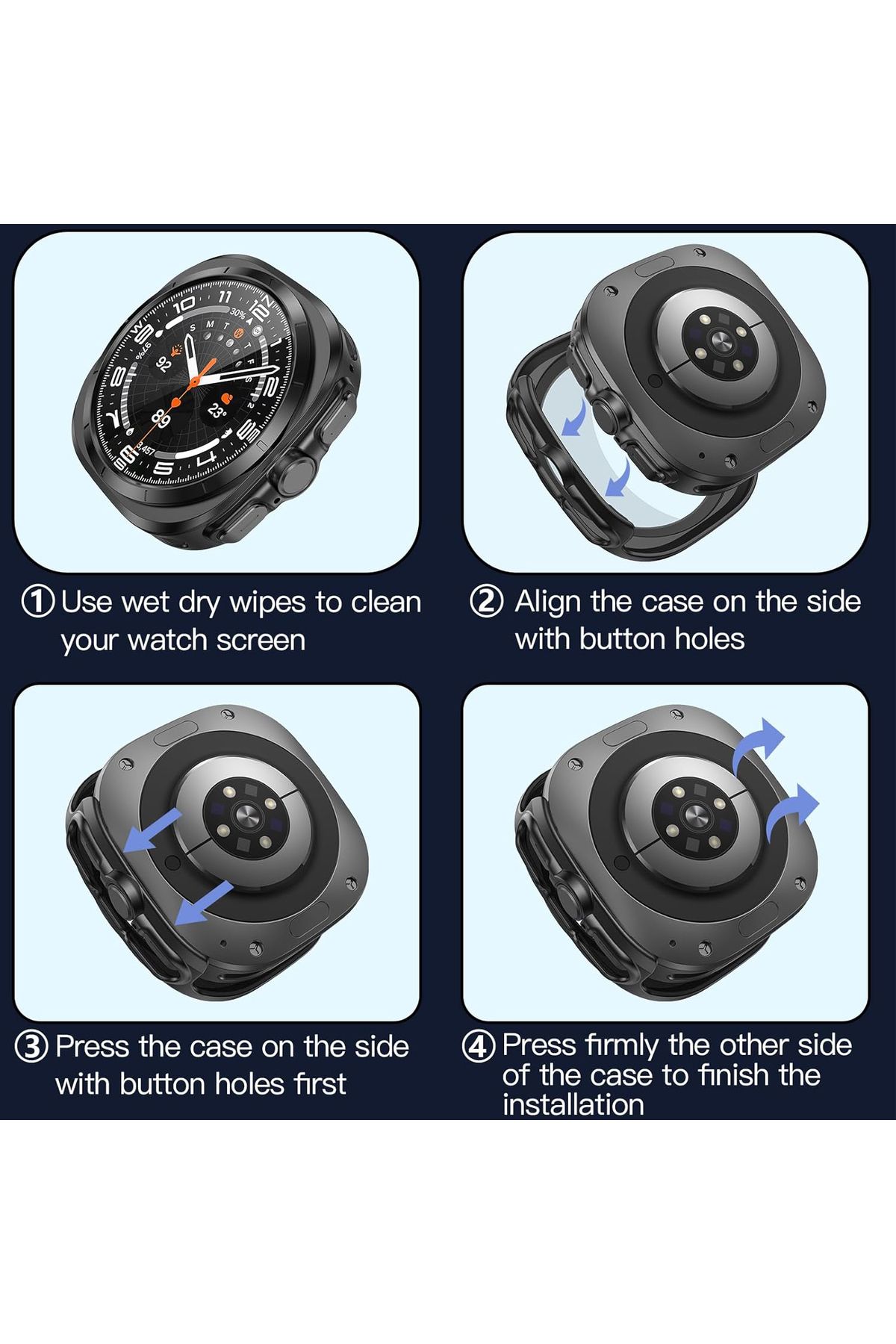 ① Use wet dry wipes to clean your watch screen

② Align the case on the side with button holes

③ Press the case on the side with button holes first

④ Press firmly the other side of the case to finish the installation