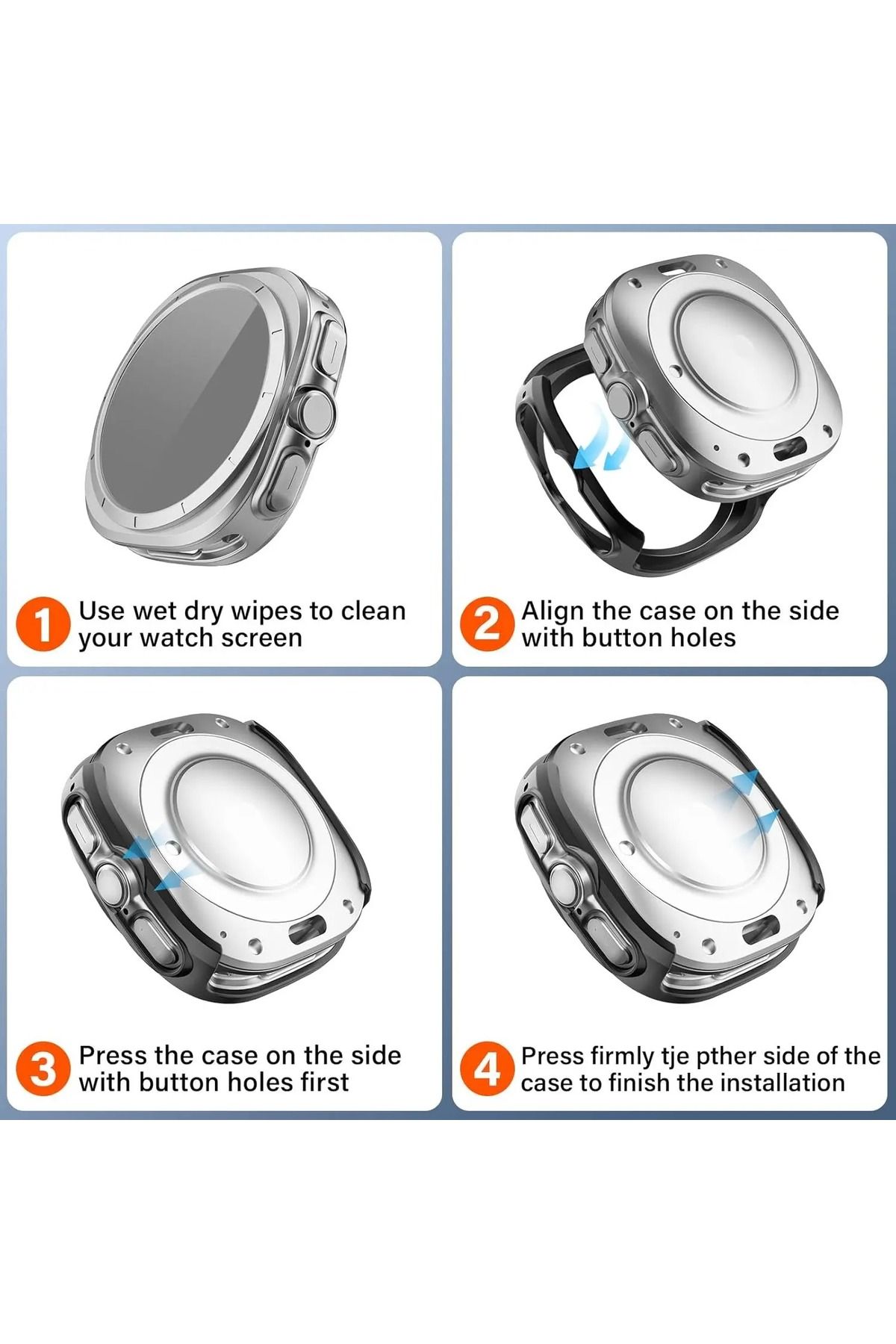 1 Use wet dry wipes to clean your watch screen

2 Align the case on the side with button holes

3 Press the case on the side with button holes first

4 Press firmly tje pther side of the case to finish the installation