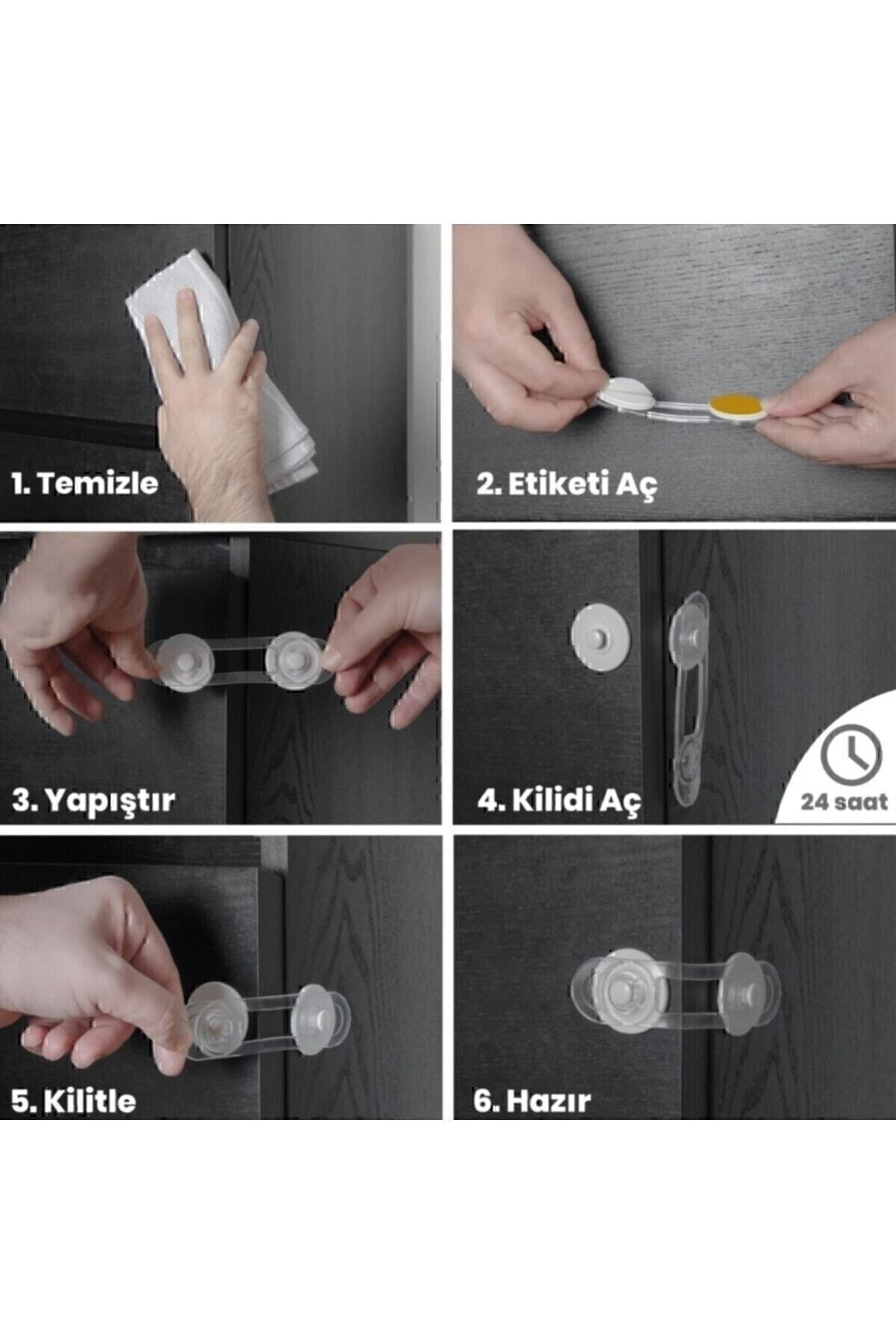 1. Temizle

2. Etiketi Aç

3. Yapıştır

4. Kilidi Aç

24 saat

5. Kilitle

6. Hazır