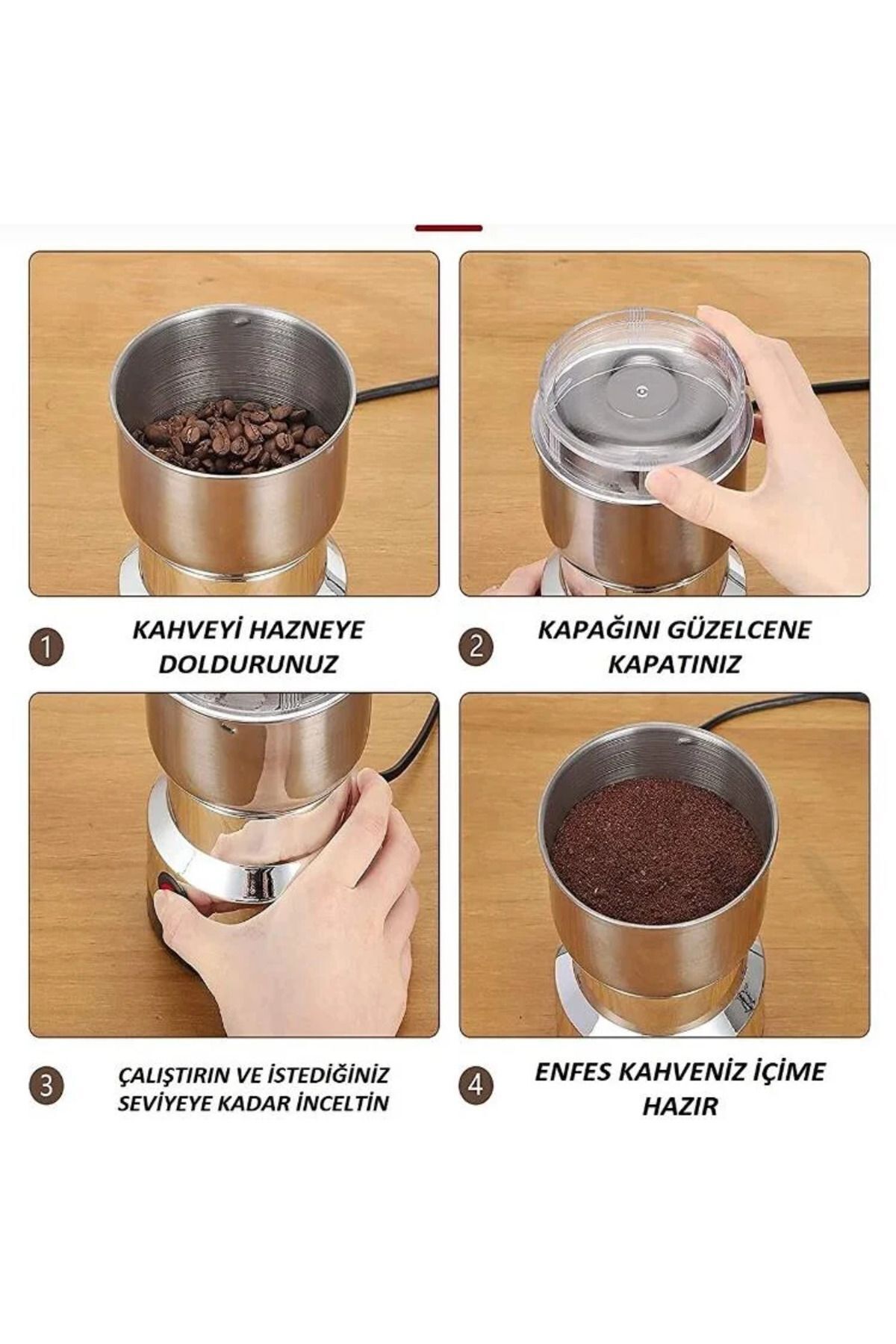 1

KAHVEYİ HAZNEYE DOLDURUNUZ

2

KAPAĞINI GÜZELCENE KAPATINIZ

3

ÇALIŞTIRIN VE İSTEDİĞİNİZ SEVİYEYE KADAR İNCELTİN

4

ENFES KAHVENİZ İÇİME HAZIR