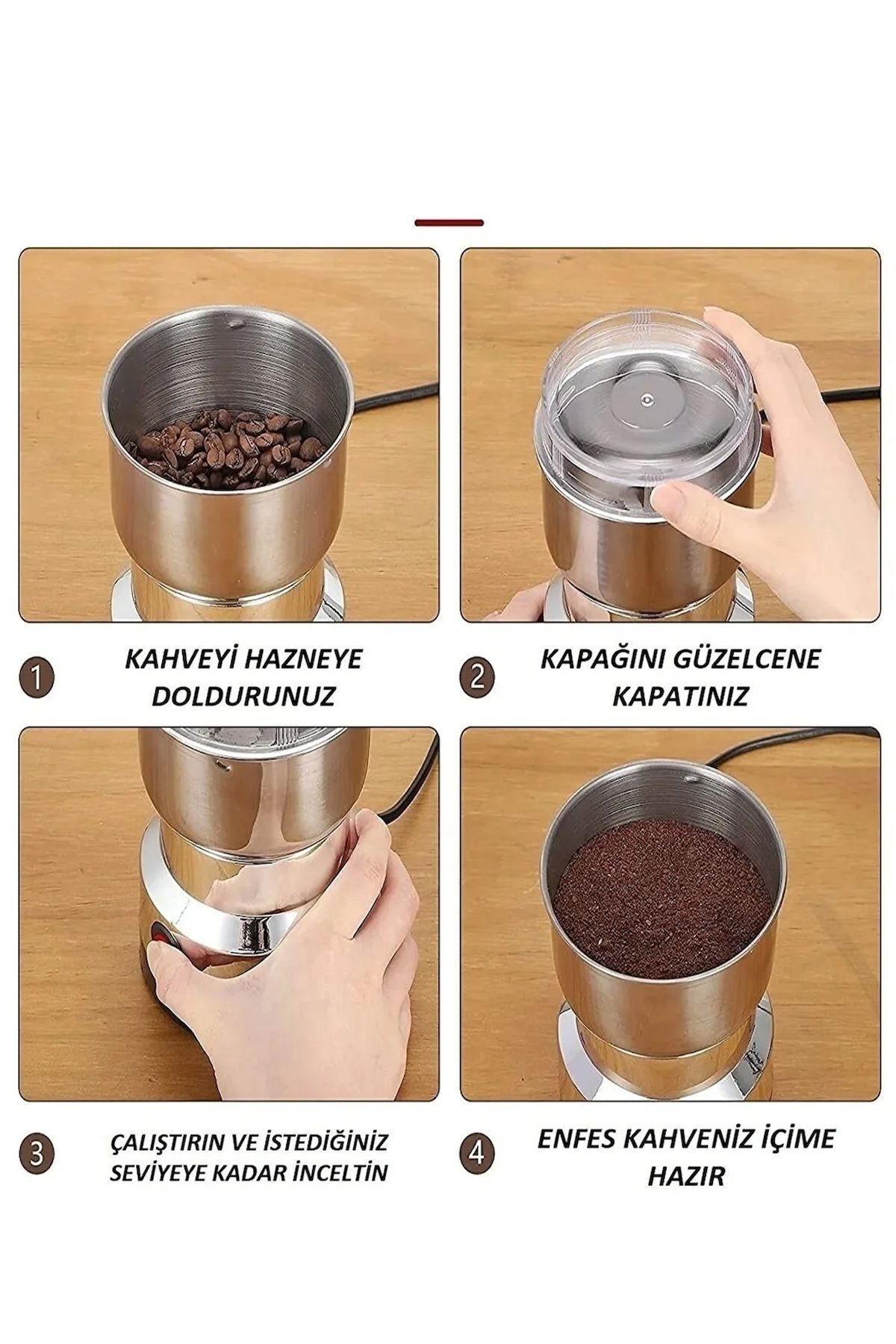 1 KAHVEYİ HAZNEYE DOLDURUNUZ

2 KAPAĞINI GÜZELCENE KAPATINIZ

3 ÇALIŞTIRIN VE İSTEDİĞİNİZ SEVİYEYE KADAR İNCELTİN

4 ENFES KAHVENİZ İÇİME HAZIR