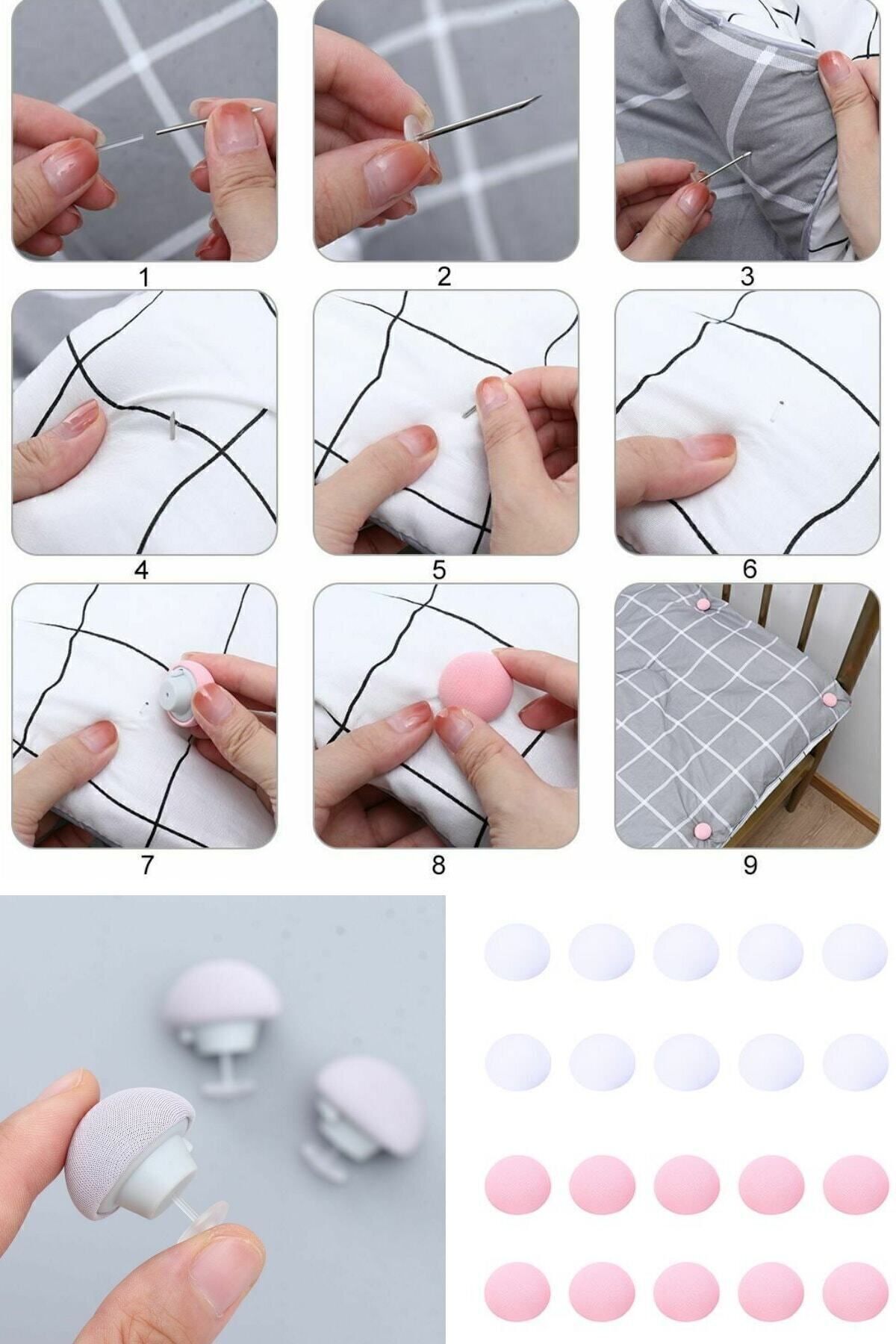 1
2
3
4
5
6
7
8
9