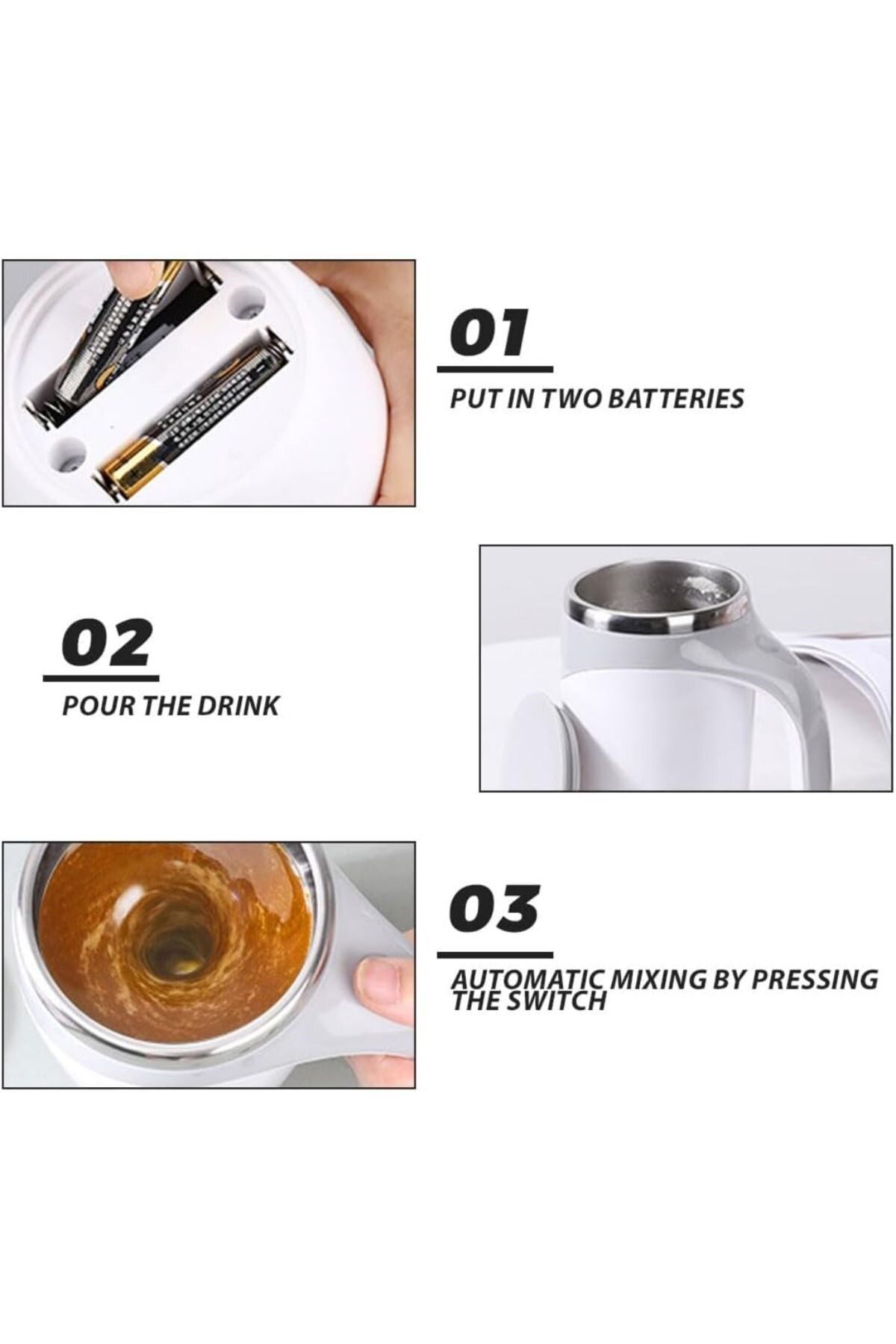 01

PUT IN TWO BATTERIES

02

POUR THE DRINK

03

AUTOMATIC MIXING BY PRESSING THE SWITCH