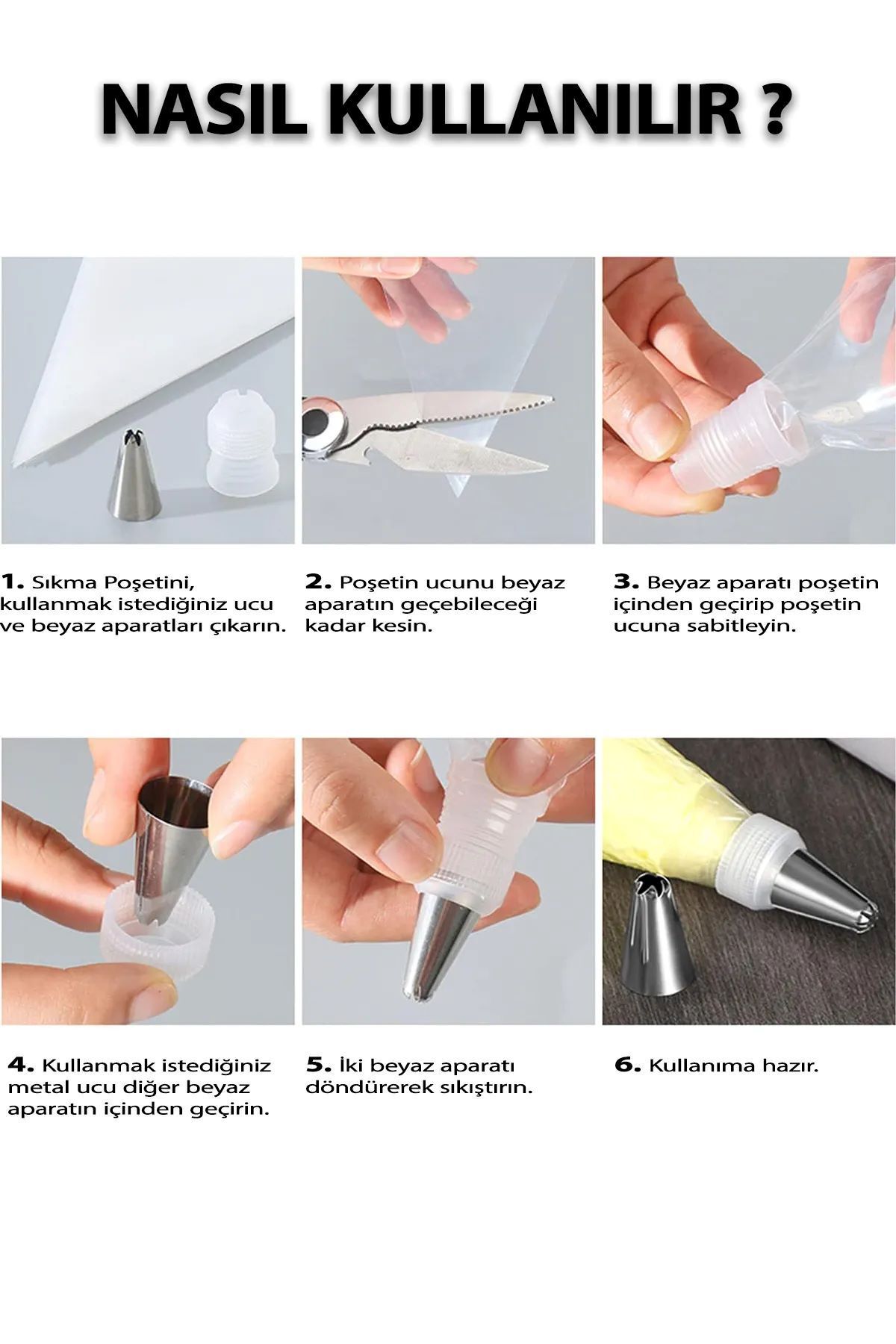 NASIL KULLANILIR ?

1. Sıkma Poşetini, kullanmak istediğiniz ucu ve beyaz aparatları çıkarın.

2. Poşetin ucunu beyaz aparatın geçebileceği kadar kesin.

3. Beyaz aparatı poşetin içinden geçirip poşetin ucuna sabitleyin.

4. Kullanmak istediğiniz metal ucu diğer beyaz aparatın içinden geçirin.

5. İki beyaz aparatı döndürerek sıkıştırın.

6. Kullanıma hazır.