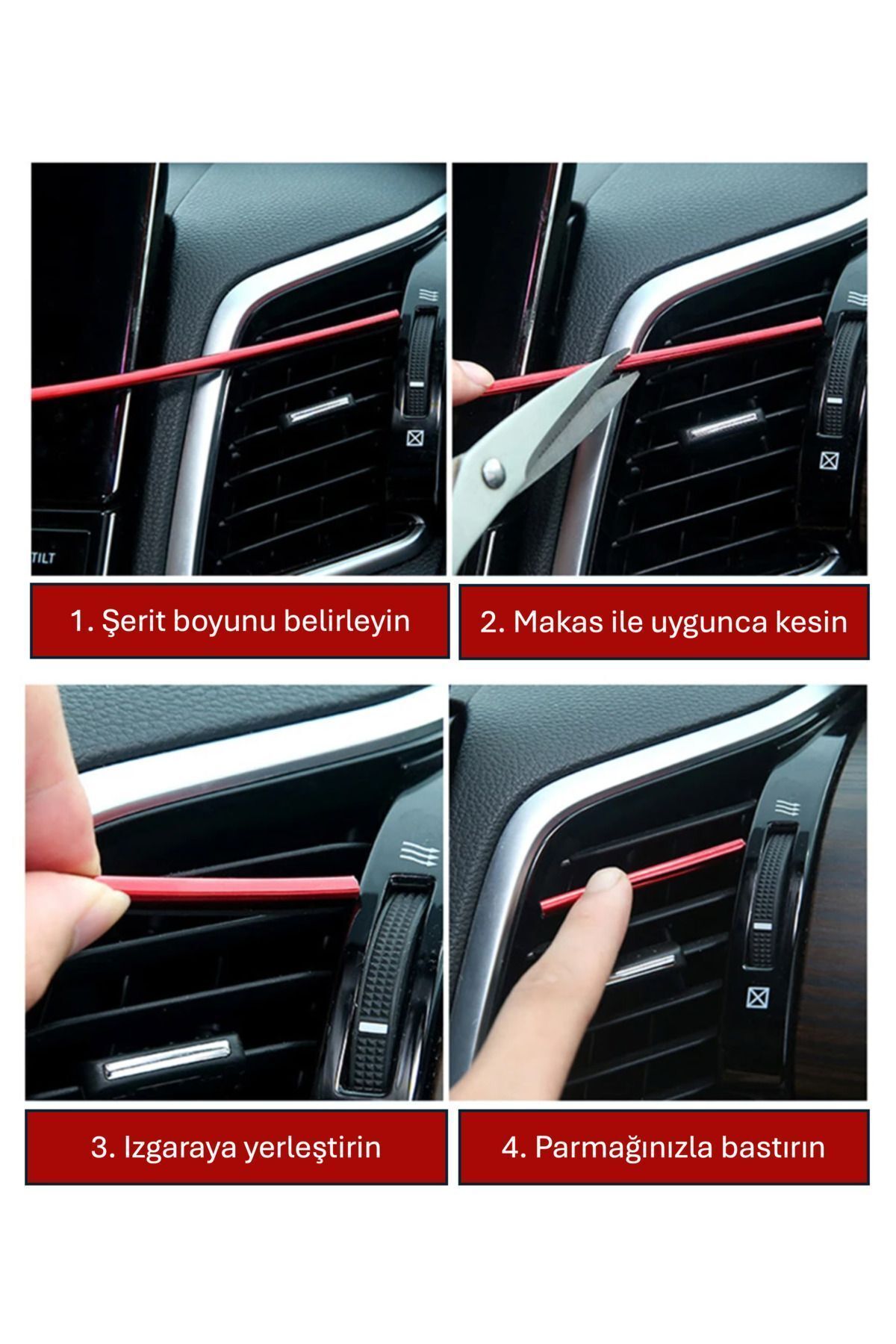 TILT

1. Şerit boyunu belirleyin

2. Makas ile uygunca kesin

3. Izgaraya yerleştirin

4. Parmağınızla bastırın