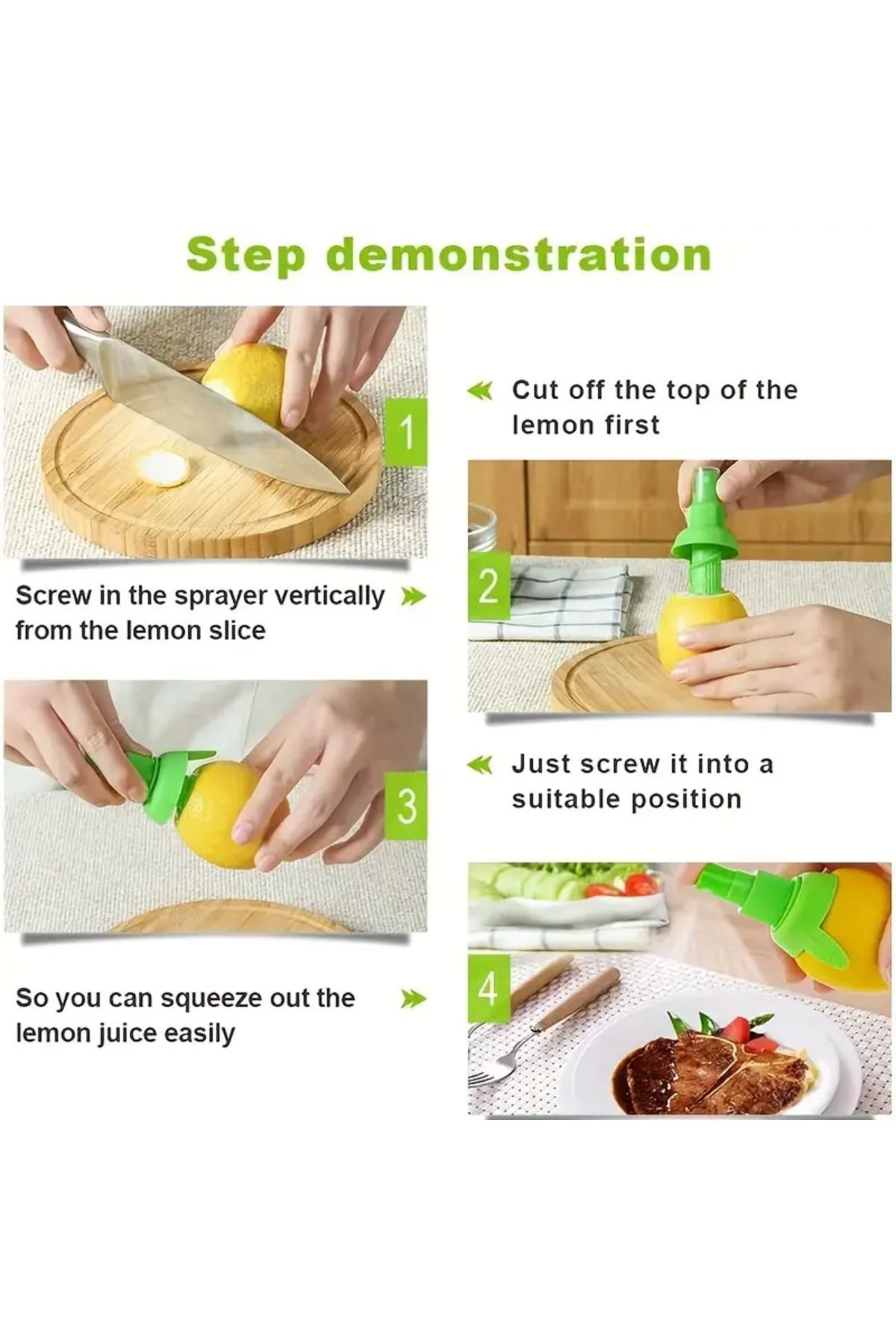 Step demonstration

1

Cut off the top of the lemon first

Screw in the sprayer vertically from the lemon slice

2

3

Just screw it into a suitable position

So you can squeeze out the lemon juice easily

4