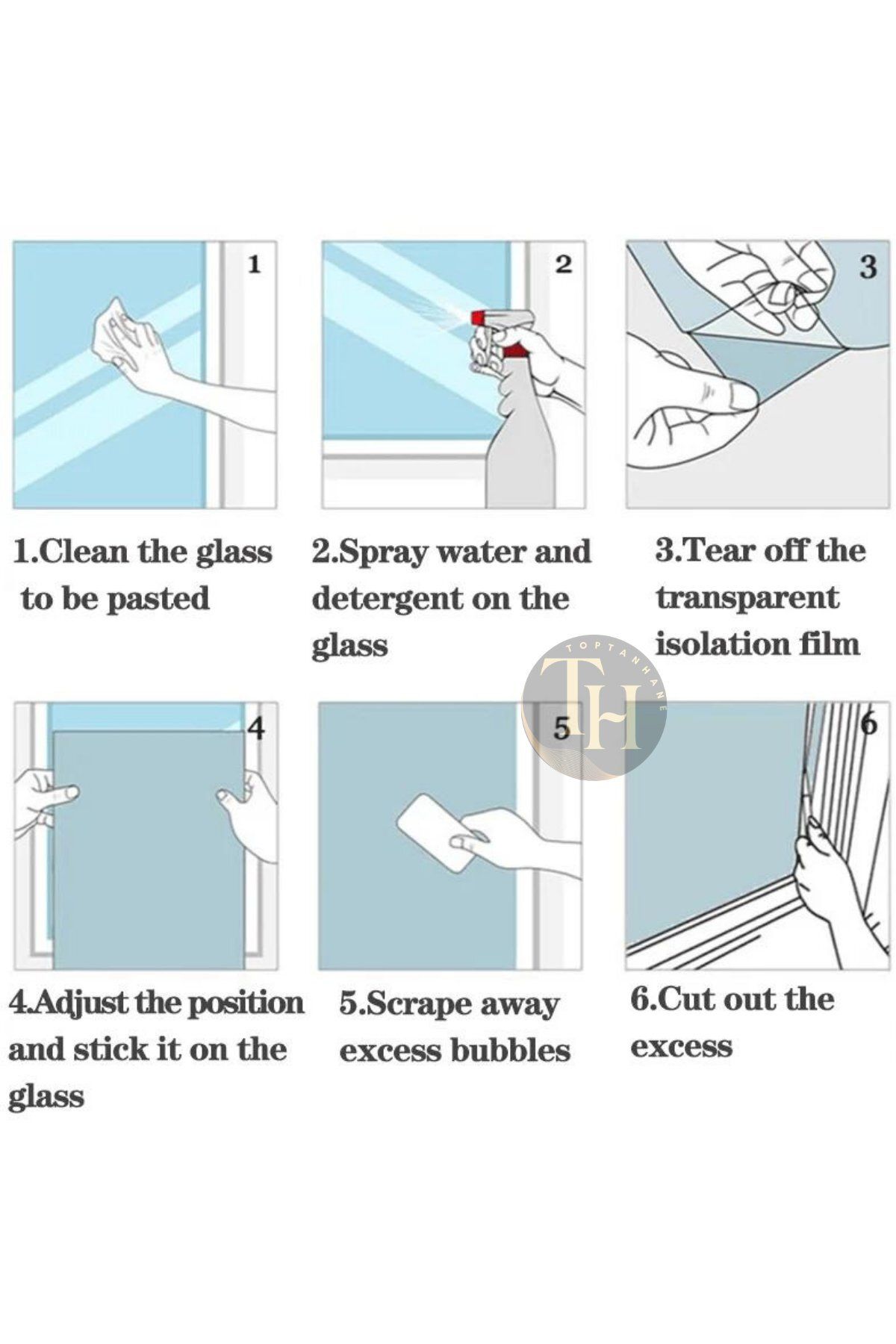 1

2

3

1.Clean the glass to be pasted

2.Spray water and detergent on the glass

3.Tear off the transparent isolation film

TOPTANHANE
TH

4

5

6

4.Adjust the position and stick it on the glass

5.Scrape away excess bubbles

6.Cut out the excess