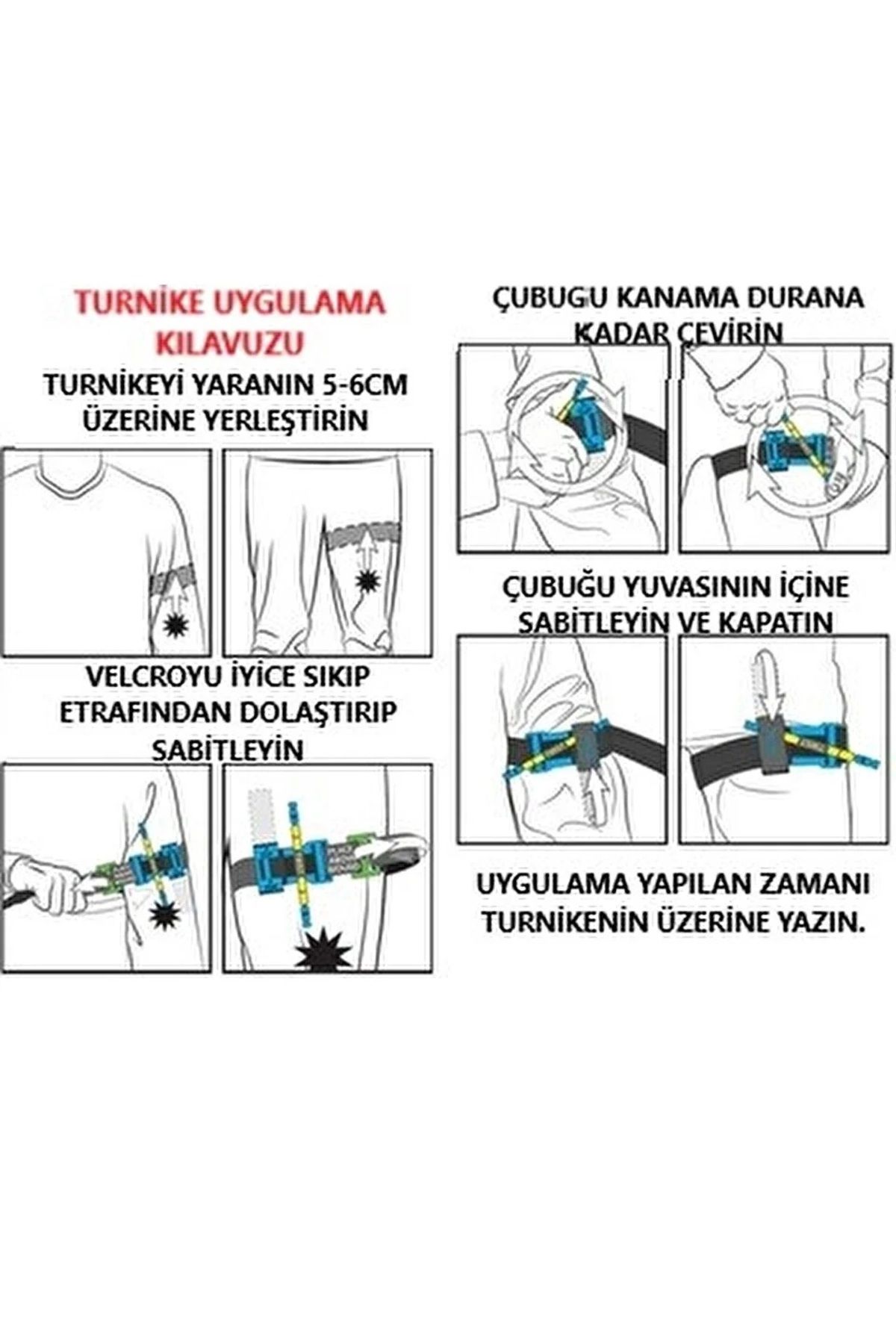 TURNİKE UYGULAMA KILAVUZU

TURNİKEYİ YARANIN 5-6CM ÜZERİNE YERLEŞTİRİN

VELCROYU İYİCE SIKIP ETRAFINDAN DOLAŞTIRIP SABİTLEYİN

ÇUBUGU KANAMA DURANA KADAR ÇEVİRİN

ÇUBUĞU YUVASININ İÇİNE SABİTLEYİN VE KAPATIN

UYGULAMA YAPILAN ZAMANI TURNİKENİN ÜZERİNE YAZIN.