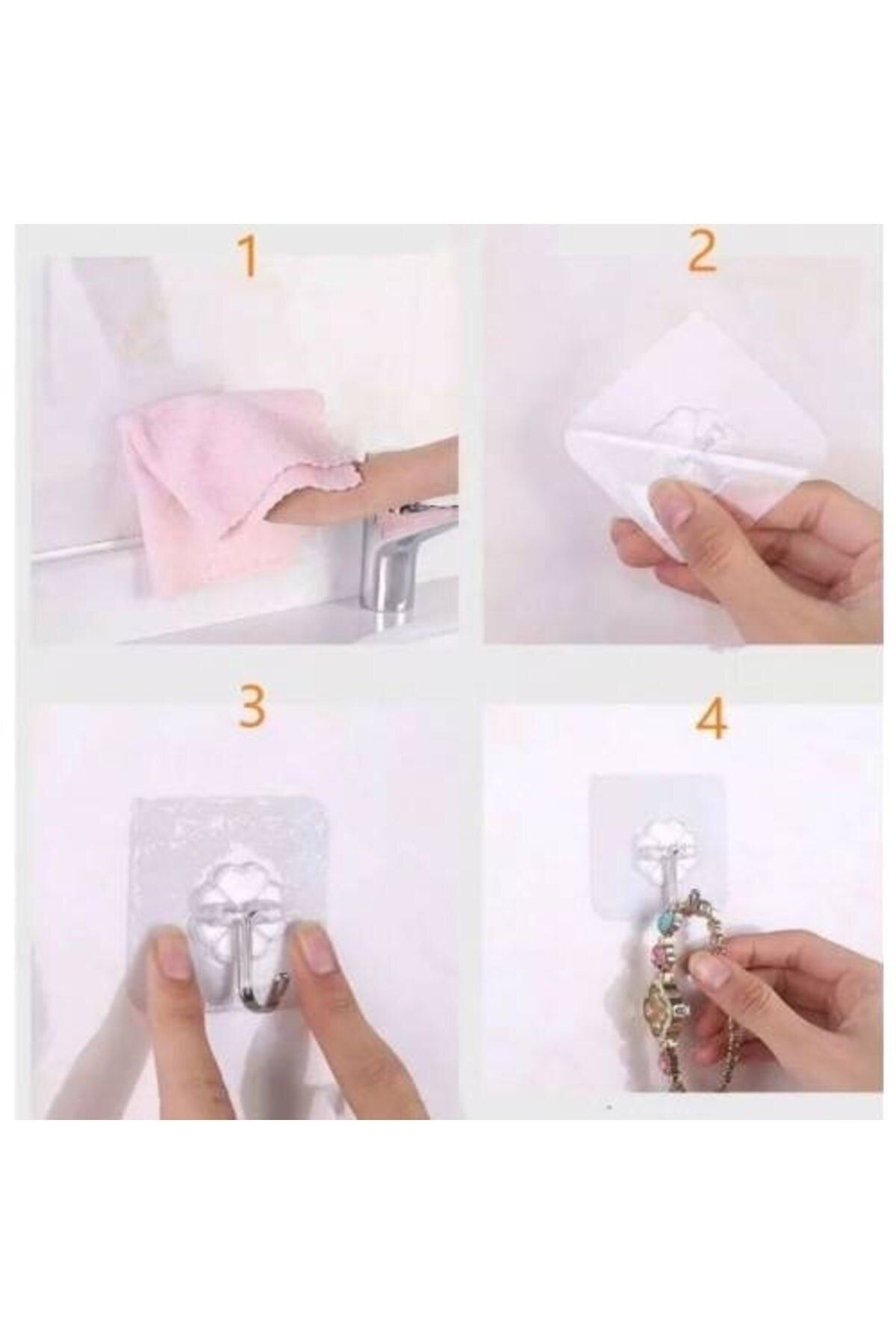 1

2

3

4