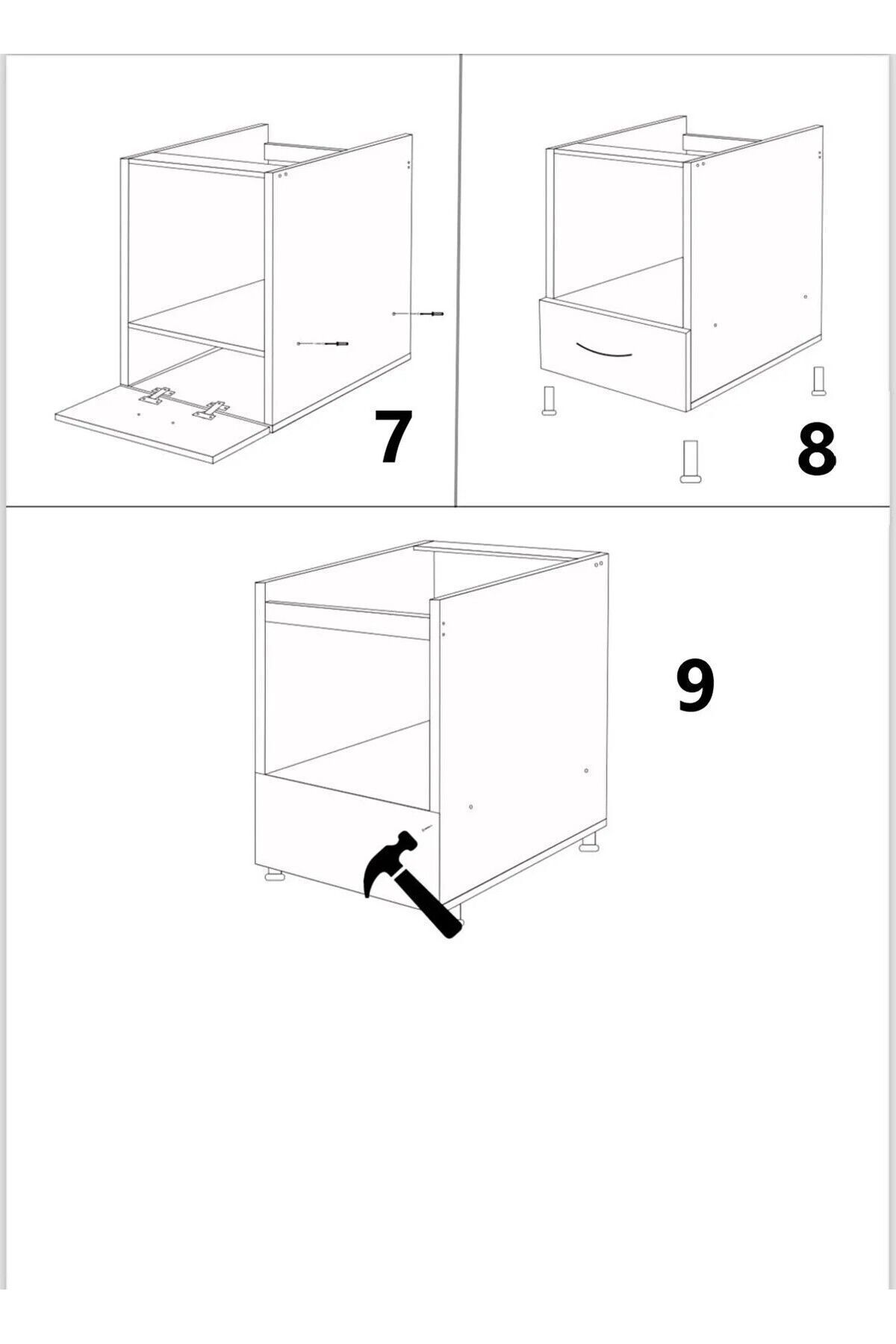 7

8

9