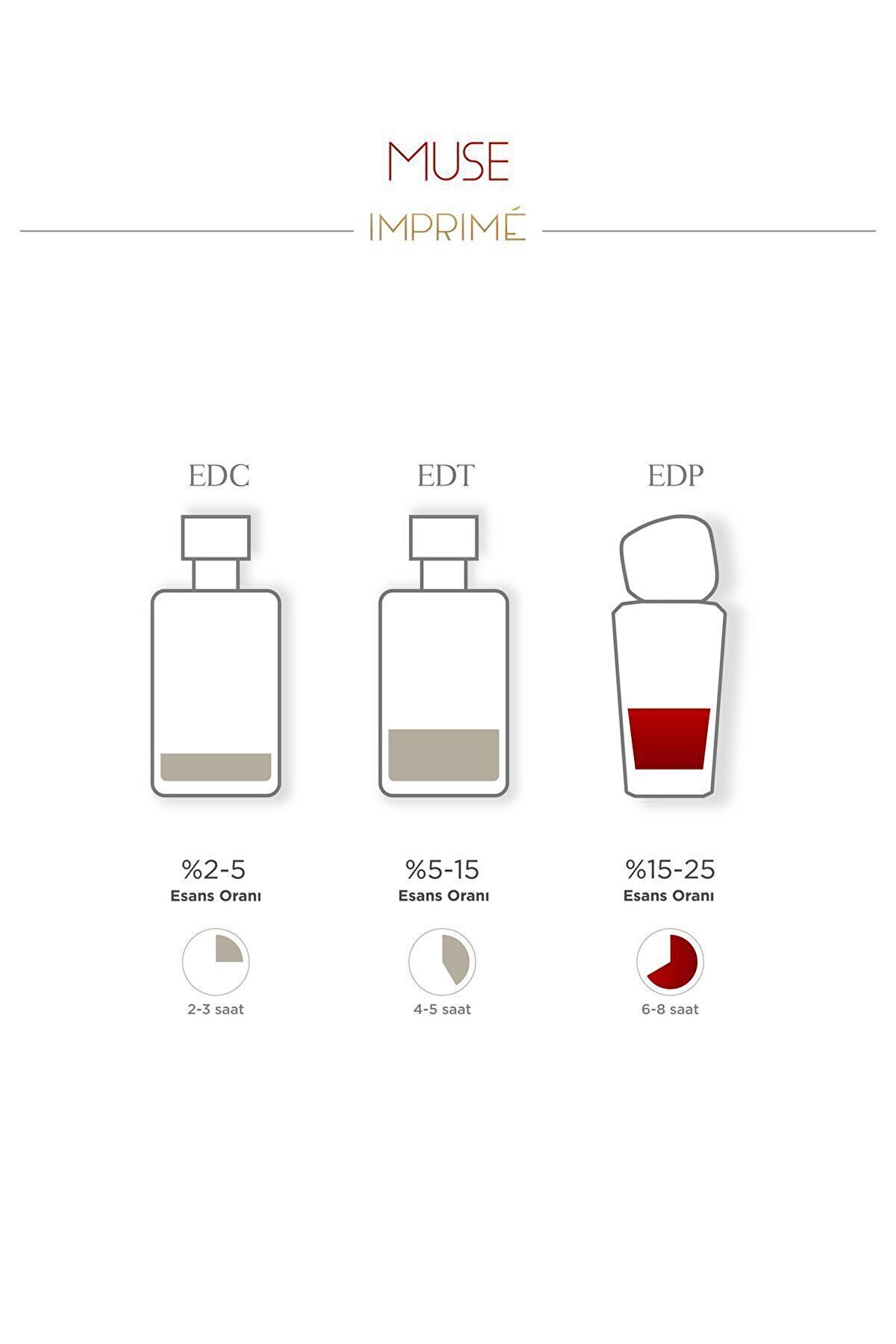 MUSE
IMPRIMÉ

EDC

%2-5
Esans Oranı

2-3 saat

EDT

%5-15
Esans Oranı

4-5 saat

EDP

%15-25
Esans Oranı

6-8 saat