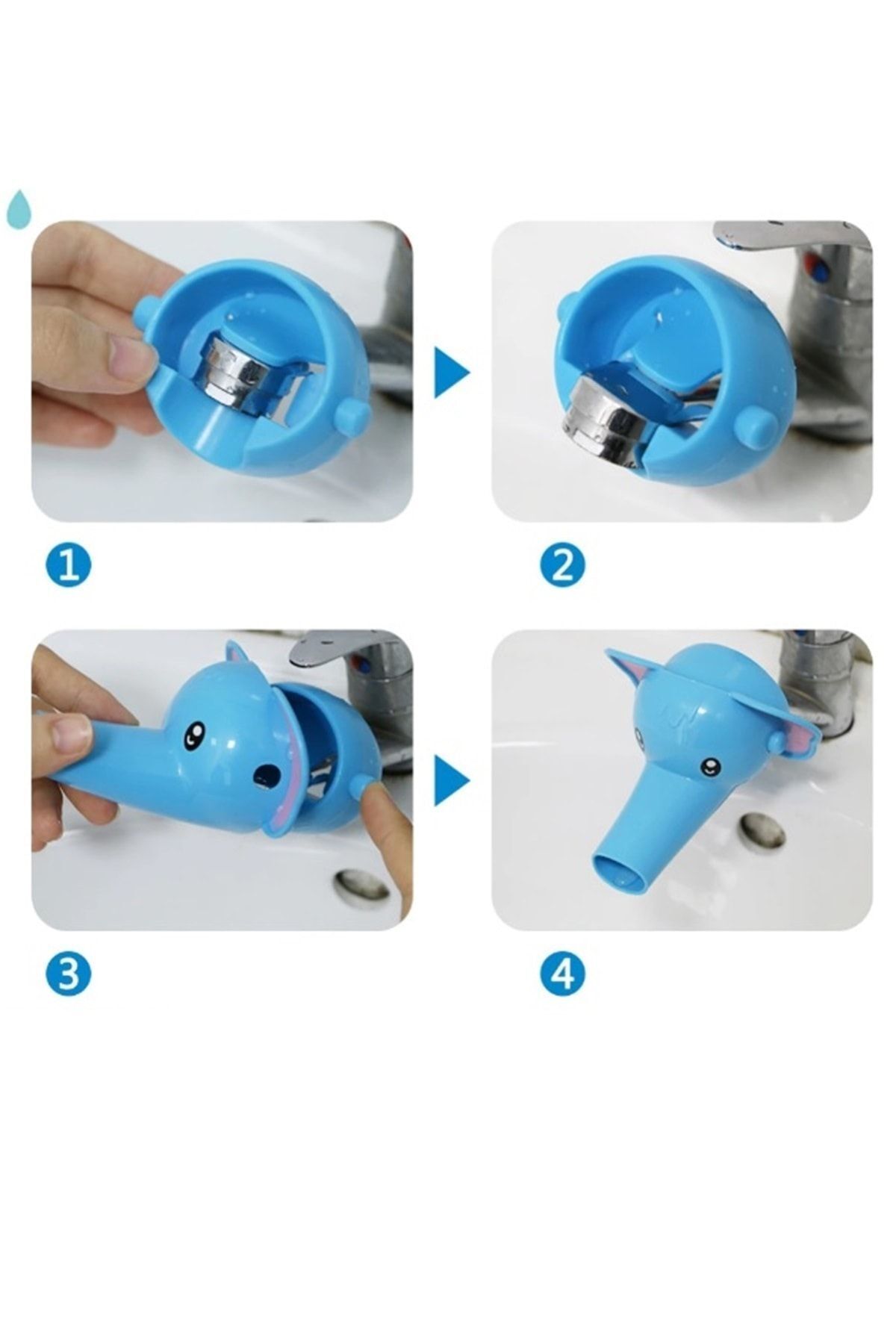 1

2

3

4