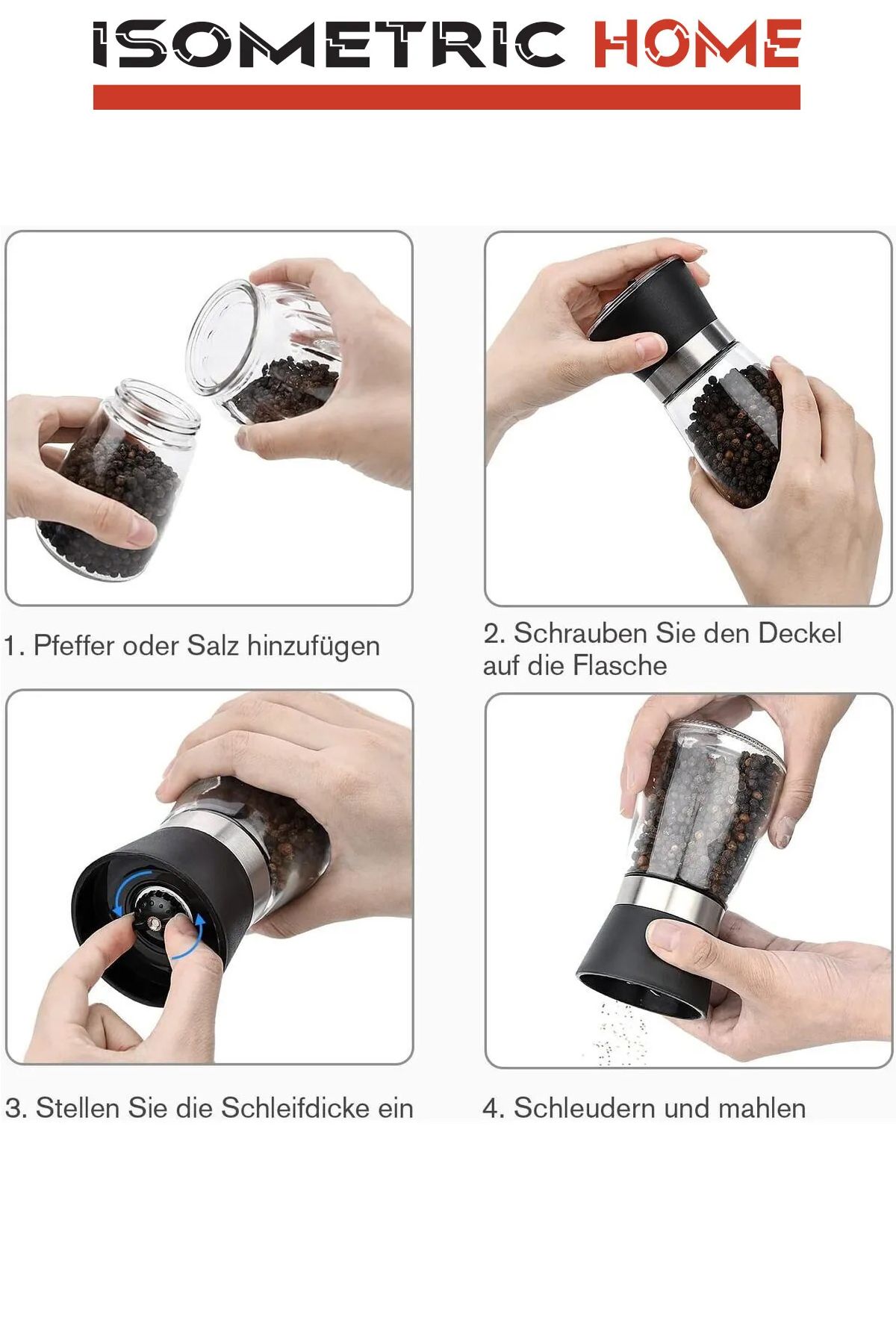 ISOMETRIC HOME

1. Pfeffer oder Salz hinzufügen

2. Schrauben Sie den Deckel auf die Flasche

3. Stellen Sie die Schleifdicke ein

4. Schleudern und mahlen