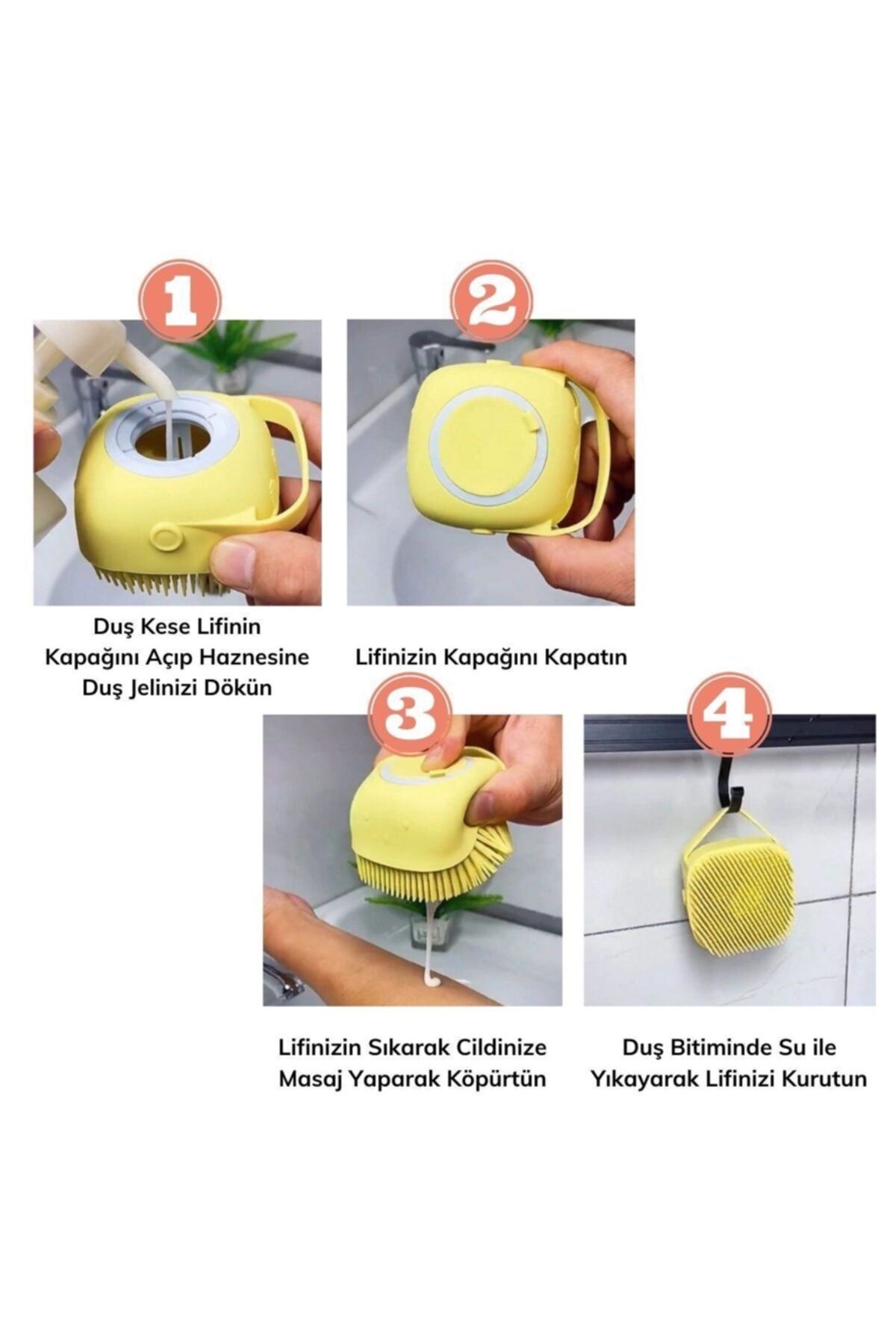 1

Duş Kese Lifinin Kapağını Açıp Haznesine Duş Jelinizi Dökün

2

Lifinizin Kapağını Kapatın

3

Lifinizin Sıkarak Cildinize Masaj Yaparak Köpürtün

4

Duş Bitiminde Su ile Yıkayarak Lifinizi Kurutun