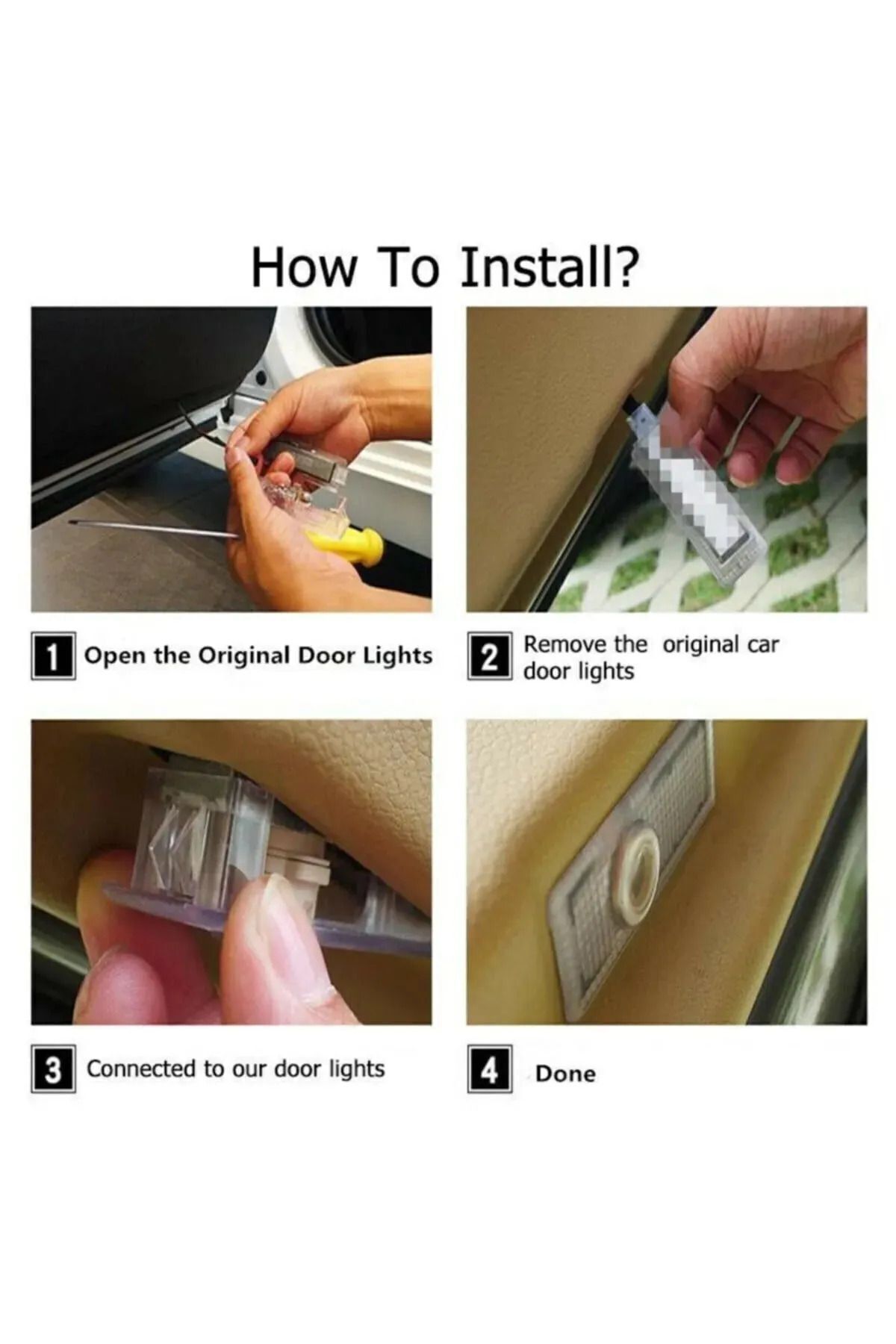 How To Install?

1 Open the Original Door Lights

2 Remove the original car door lights

3 Connected to our door lights

4 Done