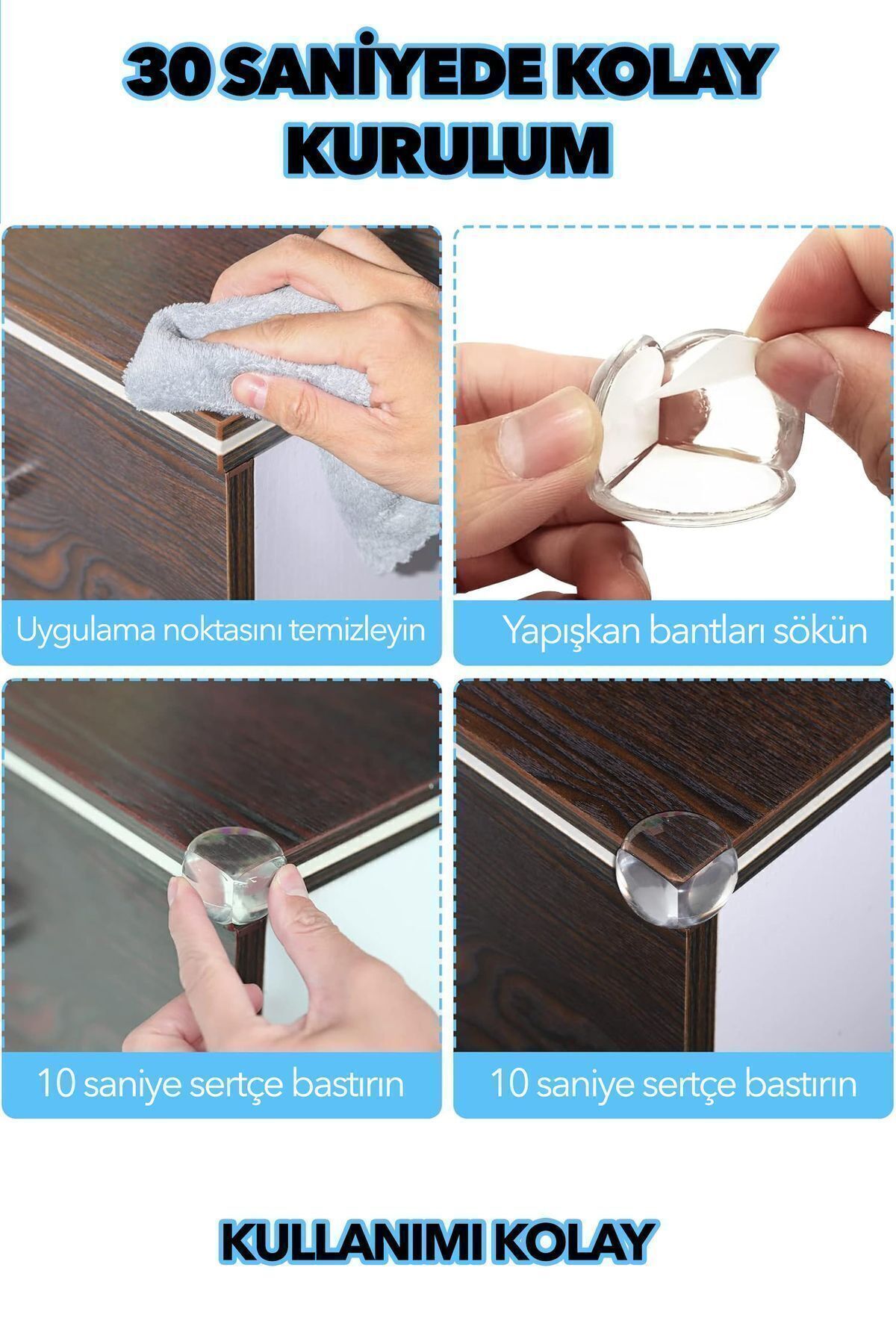 30 SANİYEDE KOLAY KURULUM

Uygulama noktasını temizleyin

Yapışkan bantları sökün

10 saniye sertçe bastırın

10 saniye sertçe bastırın

KULLANIMI KOLAY