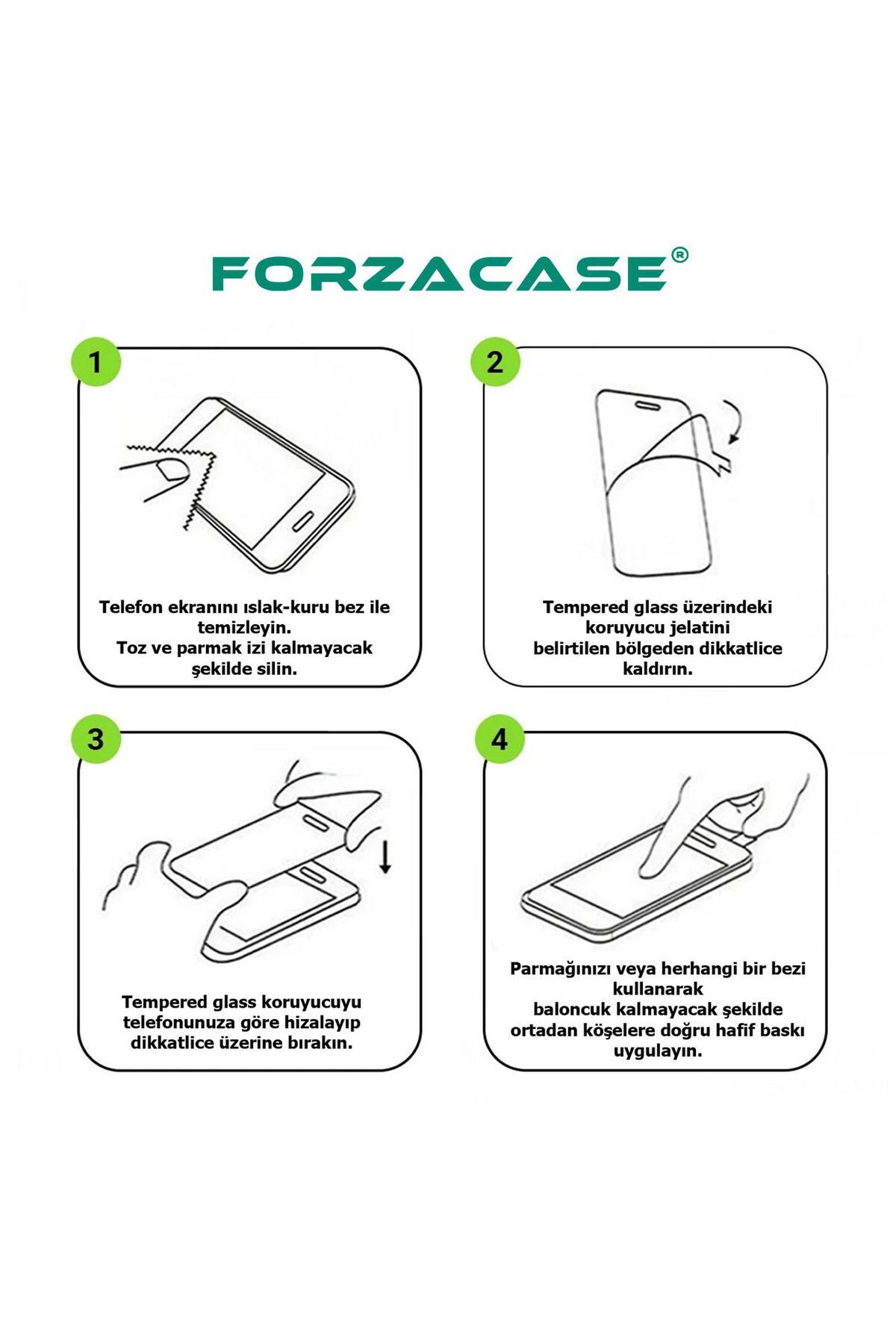 FORZACASE®

1

Telefon ekranını ıslak-kuru bez ile temizleyin.
Toz ve parmak izi kalmayacak şekilde silin.

2

Tempered glass üzerindeki koruyucu jelatini belirtilen bölgeden dikkatlice kaldırın.

3

Tempered glass koruyucuyu telefonunuza göre hizalayıp dikkatlice üzerine bırakın.

4

Parmağınızı veya herhangi bir bezi kullanarak baloncuk kalmayacak şekilde ortadan köşelere doğru hafif baskı uygulayın.