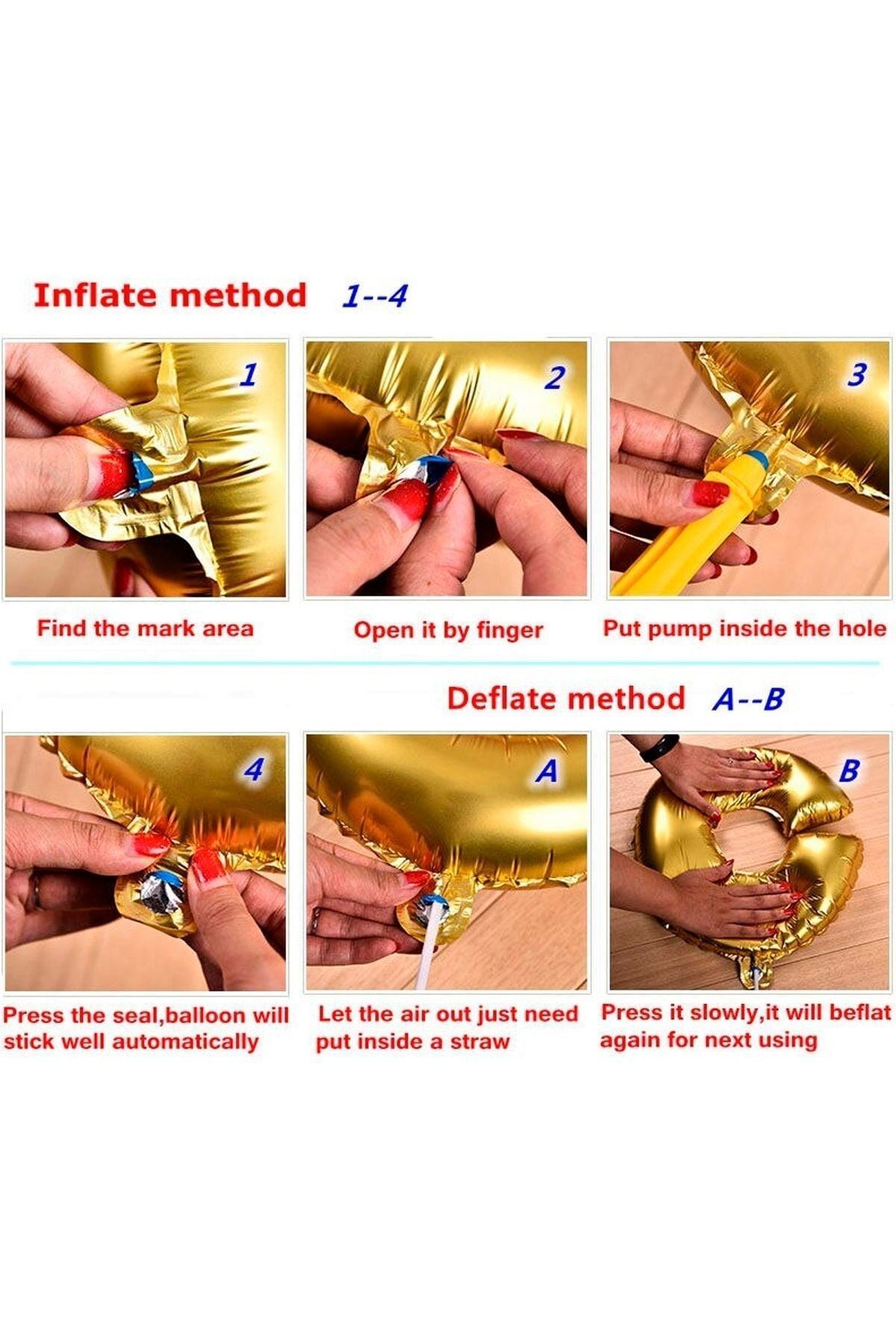 Inflate method 1--4

1

2

3

Find the mark area

Open it by finger

Put pump inside the hole

Deflate method A--B

4

A

B

Press the seal,balloon will stick well automatically

Let the air out just need put inside a straw

Press it slowly,it will beflat again for next using