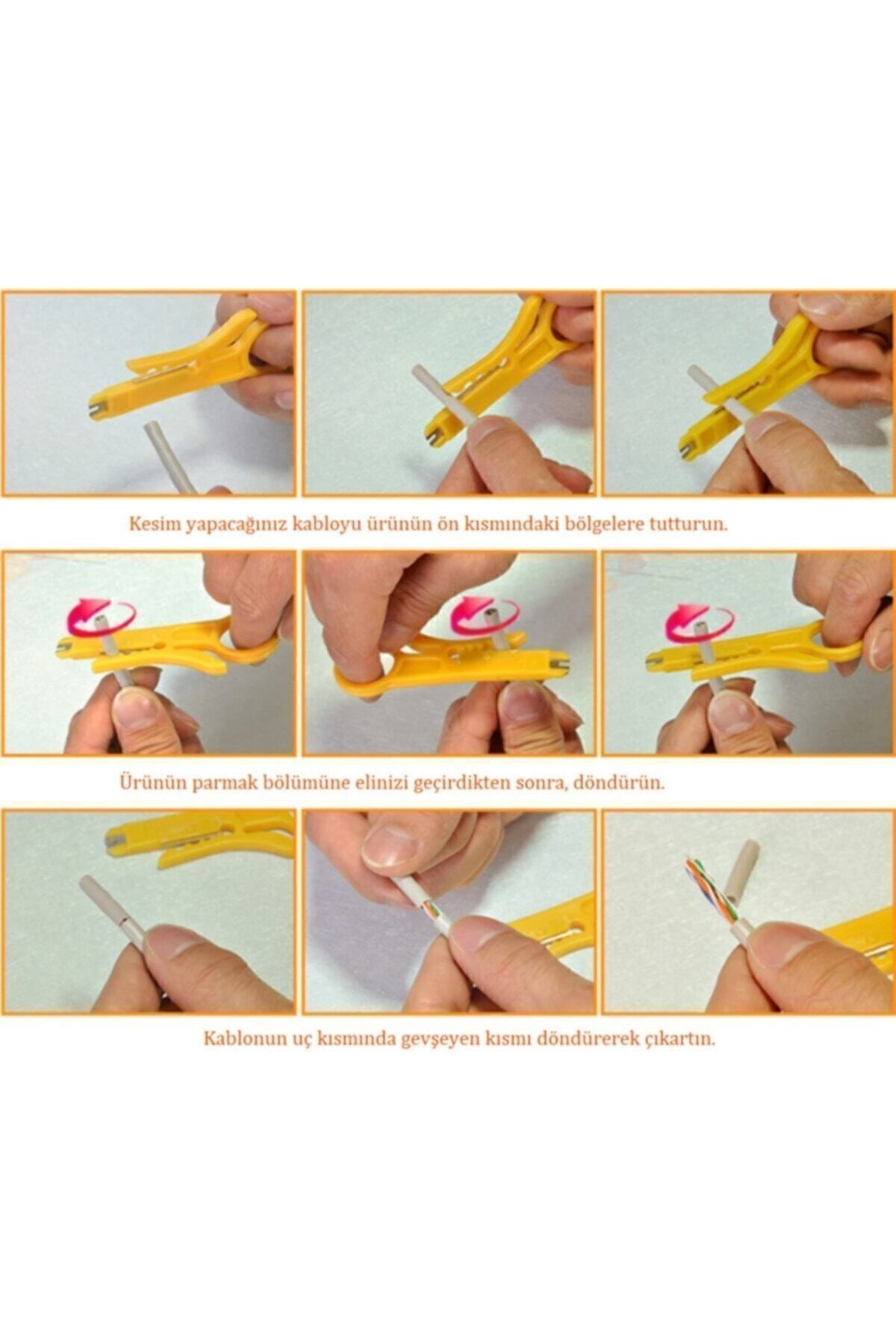 Kesim yapacağınız kabloyu ürünün ön kısmındaki bölgelere tutturun.

Ürünün parmak bölümüne elinizi geçirdikten sonra, döndürün.

Kablonun uç kısmında gevşeyen kısmı döndürerek çıkartın.