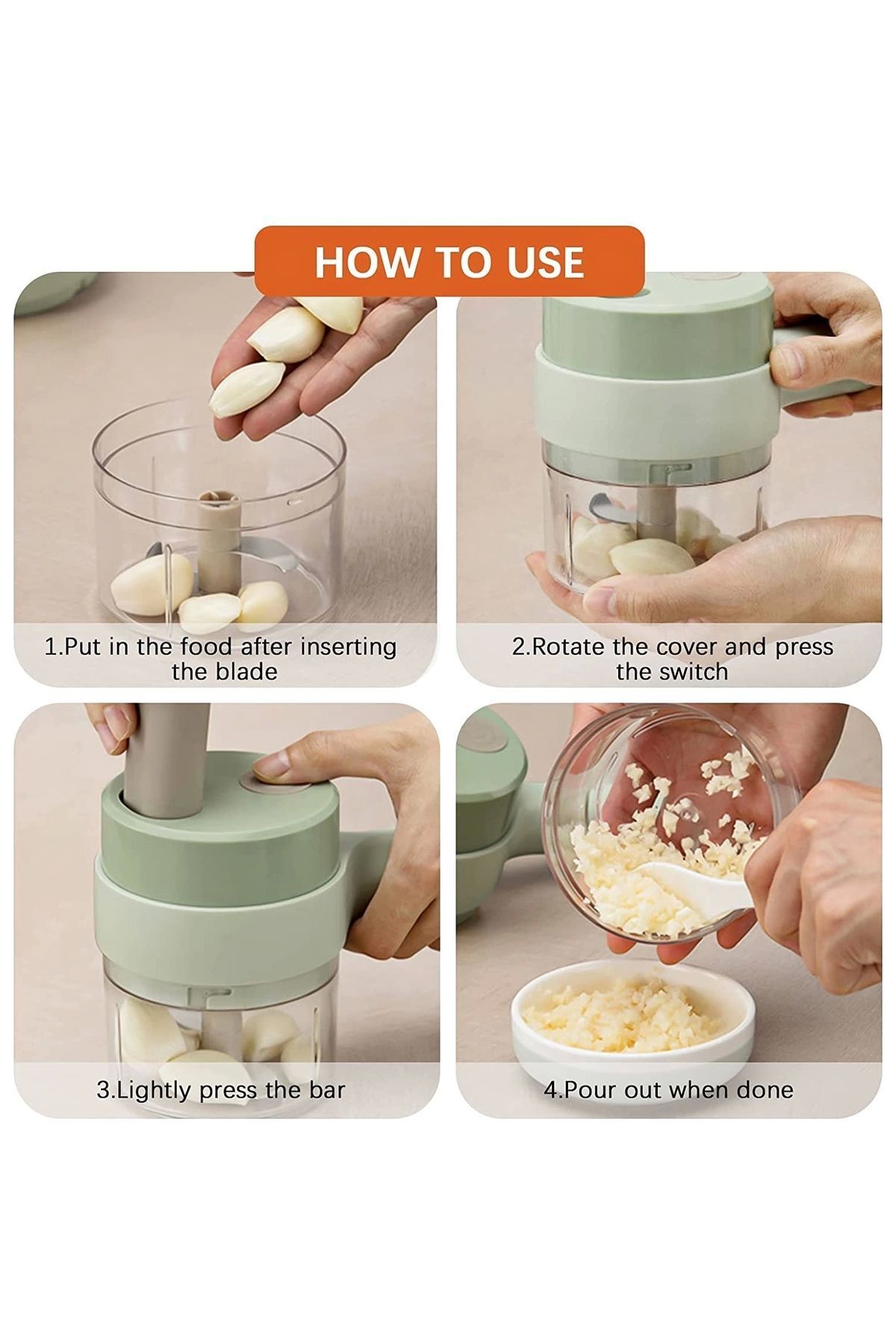 HOW TO USE

1.Put in the food after inserting the blade

2.Rotate the cover and press the switch

3.Lightly press the bar

4.Pour out when done