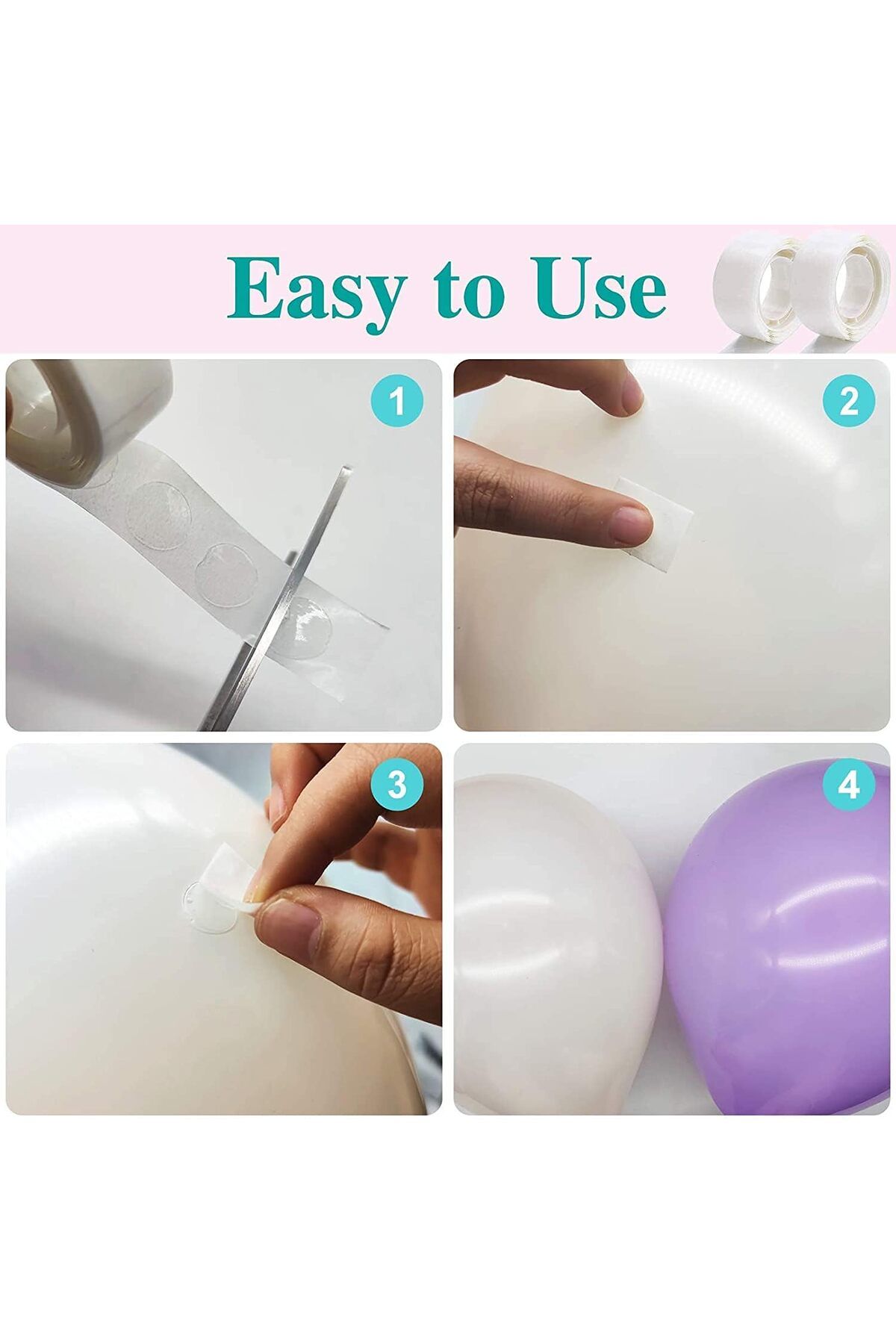 Easy to Use

1

2

3

4