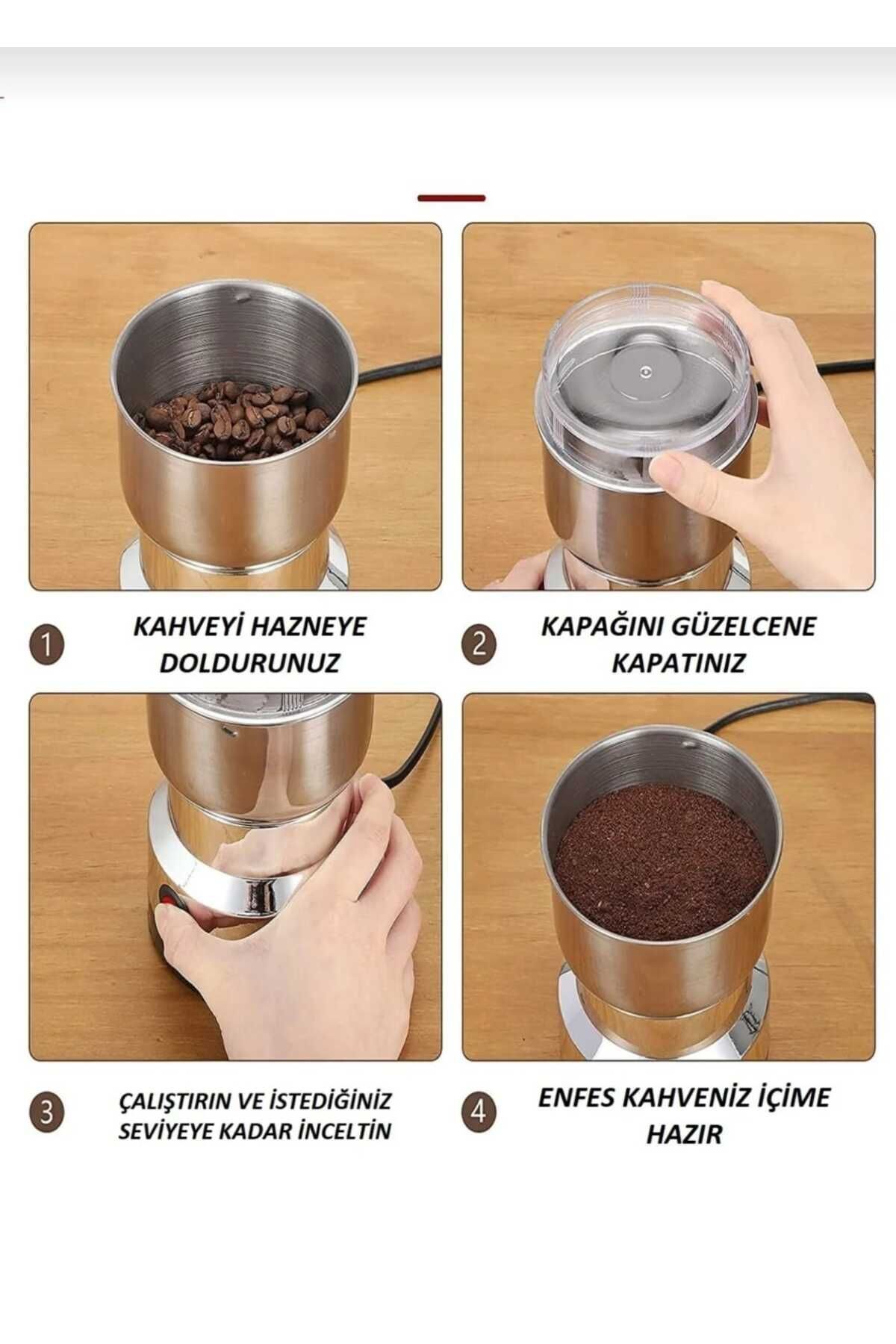 1 KAHVEYİ HAZNEYE DOLDURUNUZ

2 KAPAĞINI GÜZELCENE KAPATINIZ

3 ÇALIŞTIRIN VE İSTEDİĞİNİZ SEVİYEYE KADAR İNCELTİN

4 ENFES KAHVENİZ İÇİME HAZIR