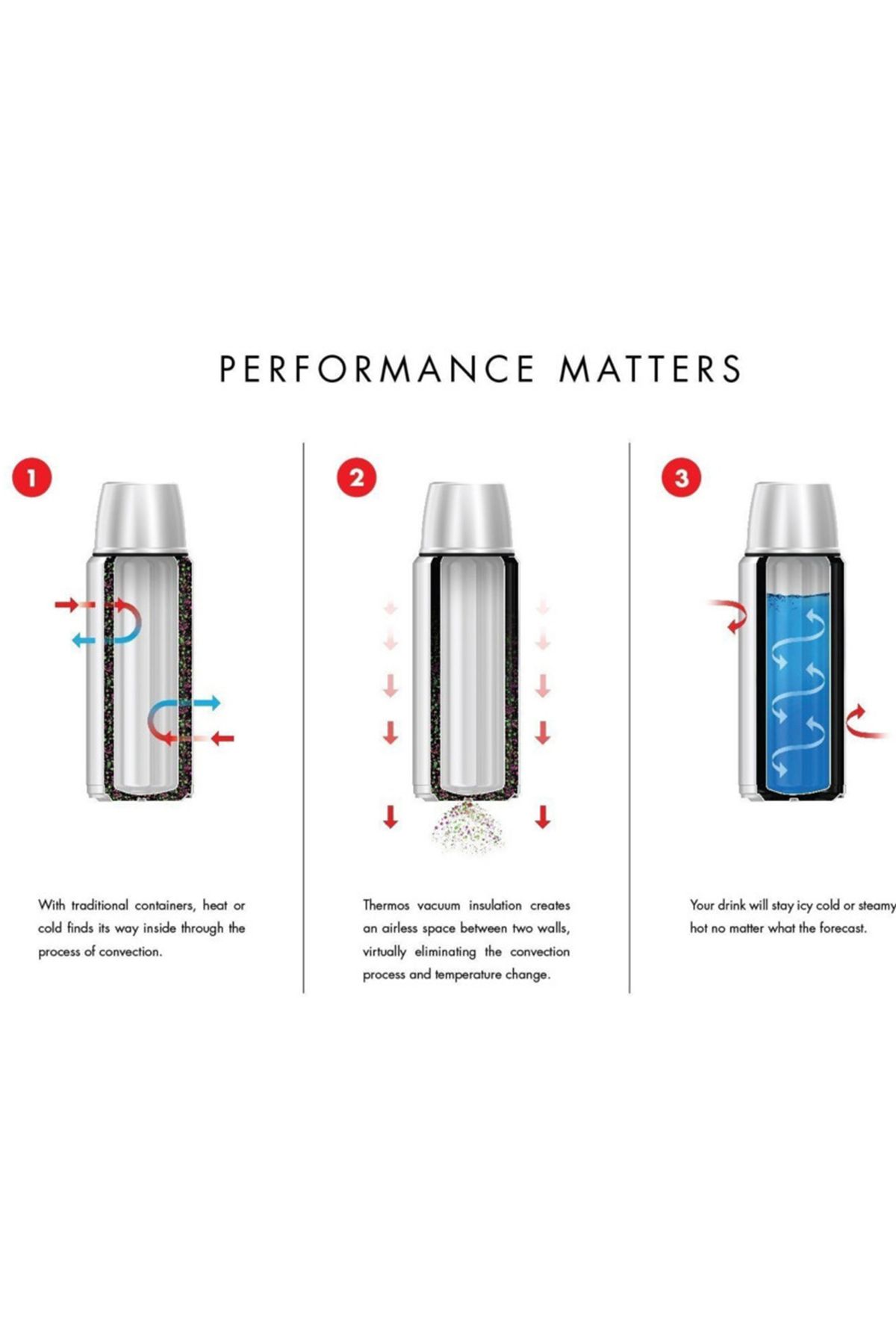 PERFORMANCE MATTERS

1

With traditional containers, heat or cold finds its way inside through the process of convection.

2

Thermos vacuum insulation creates an airless space between two walls, virtually eliminating the convection process and temperature change.

3

Your drink will stay icy cold or steamy hot no matter what the forecast.